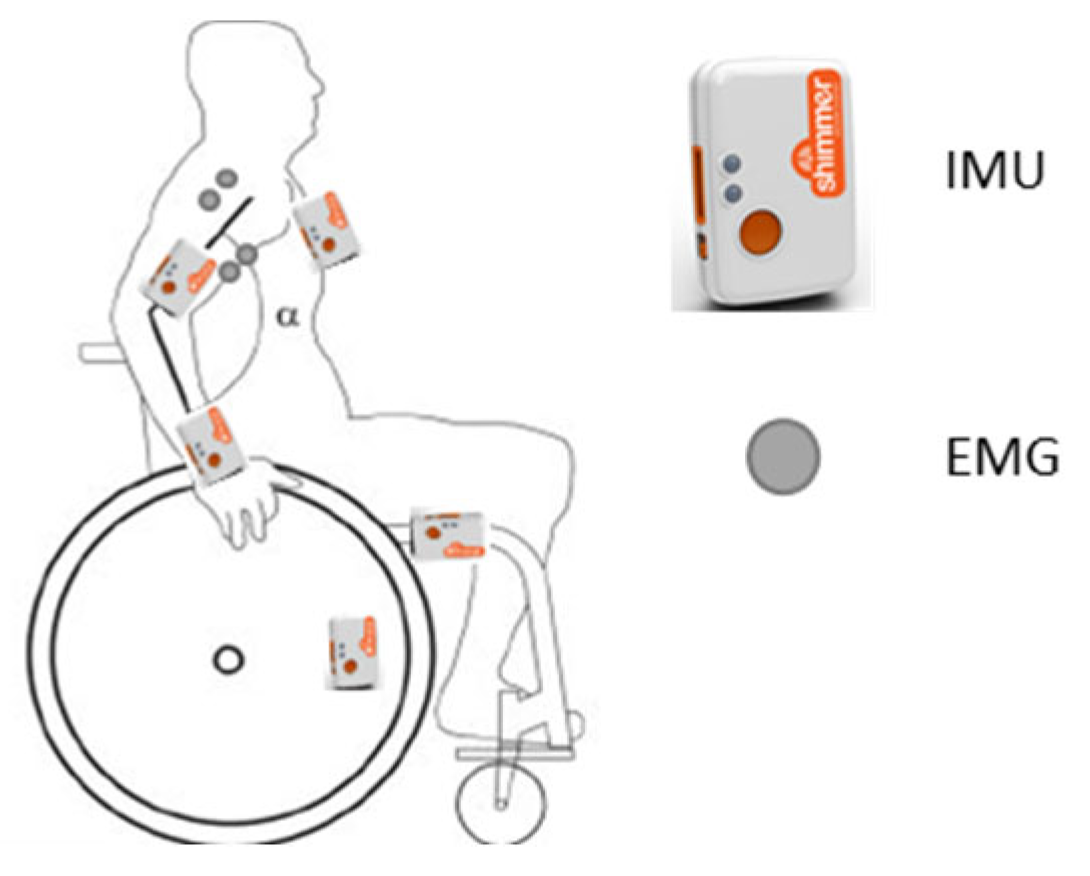 $\alpha$

shimmer

IMU

EMG