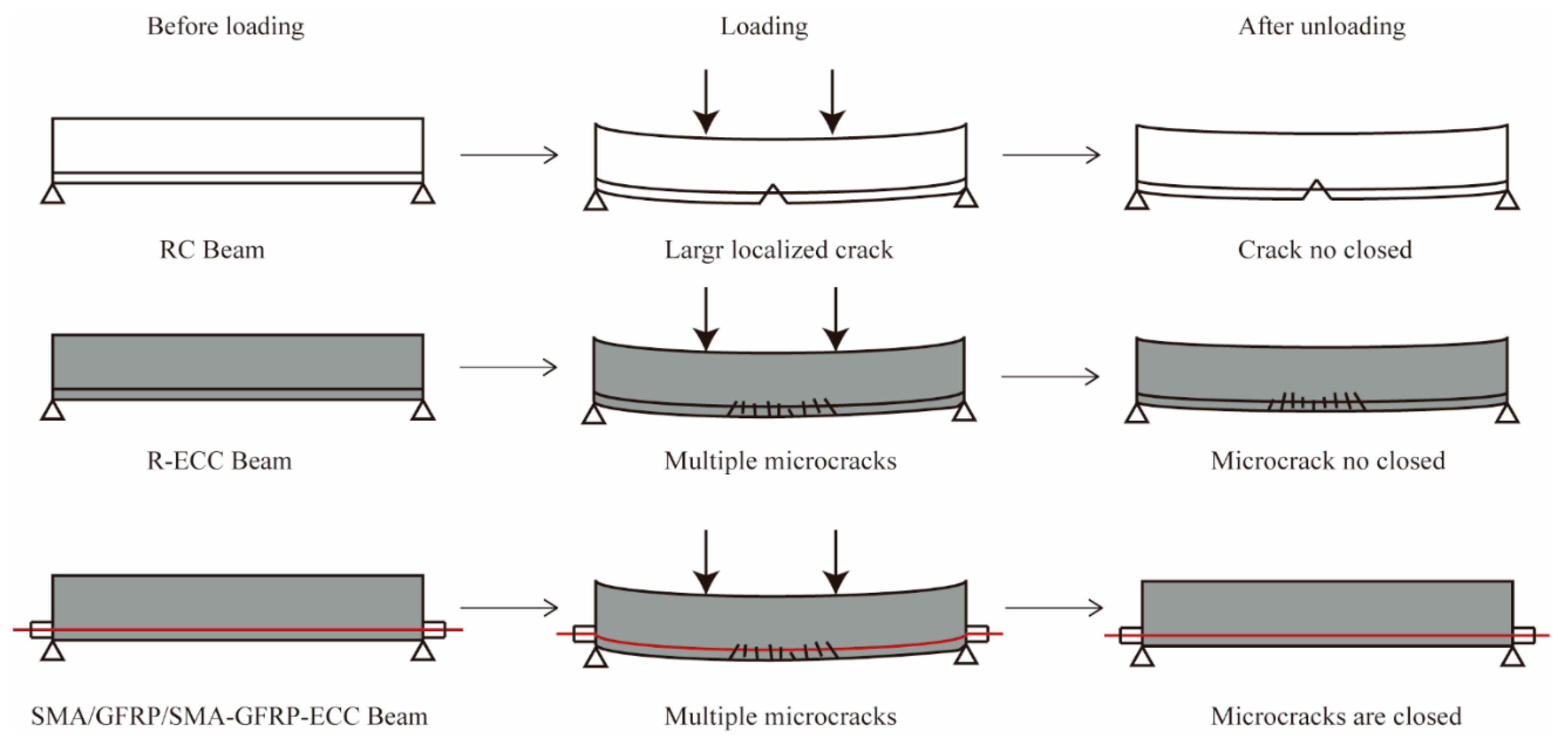 Before loading

Loading

After unloading

RC Beam

Largr localized crack

Crack no closed

R-ECC Beam

Multiple microcracks

Microcrack no closed

SMA/GFRP/SMA-GFRP-ECC Beam

Multiple microcracks

Microcracks are closed