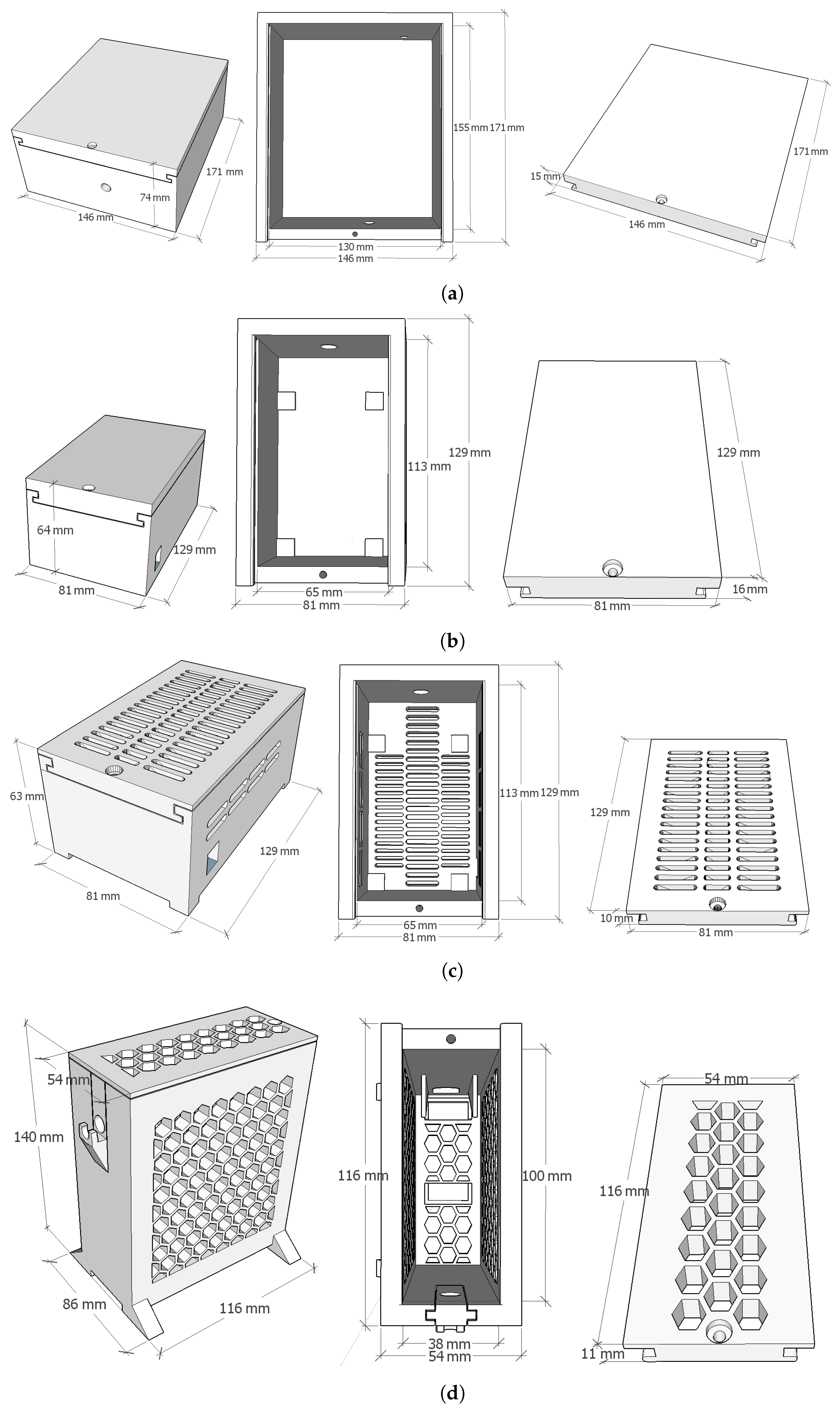 171 mm
74 mm
146 mm
155 mm 171 mm
130 mm
146 mm
171 mm
15 mm
146 mm
(a)
64 mm
129 mm
81 mm
113 mm
129 mm
65 mm
81 mm
129 mm
16 mm
81 mm
(b)
63 mm
129 mm
81 mm
113 mm 129 mm
65 mm
81 mm
129 mm
10 mm
81 mm
(c)
54 mm
140 mm
86 mm
116 mm
116 mm
100 mm
38 mm
54 mm
54 mm
116 mm
11 mm
(d)