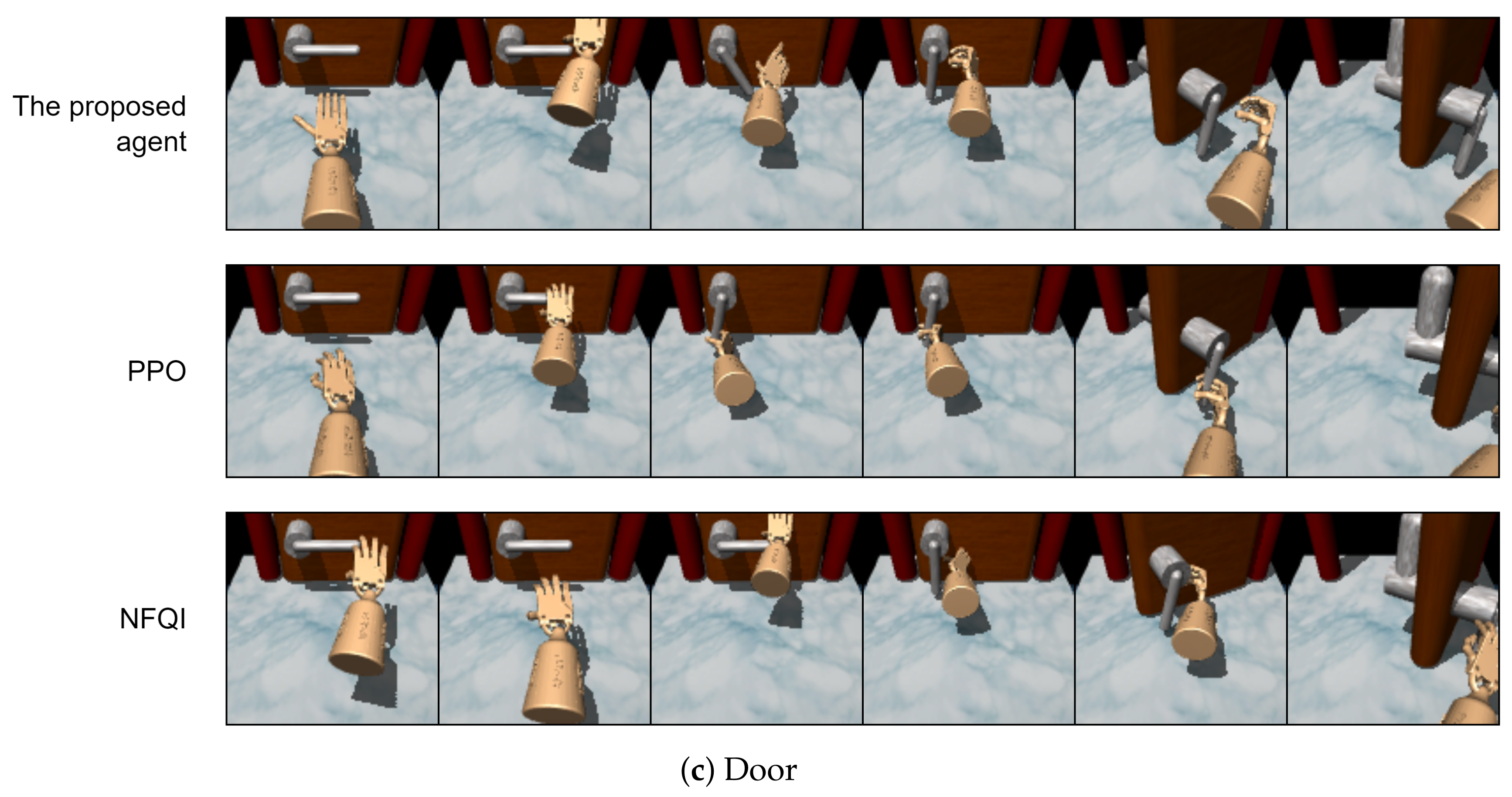 The proposed agent

PPO

NFQI

(c) Door