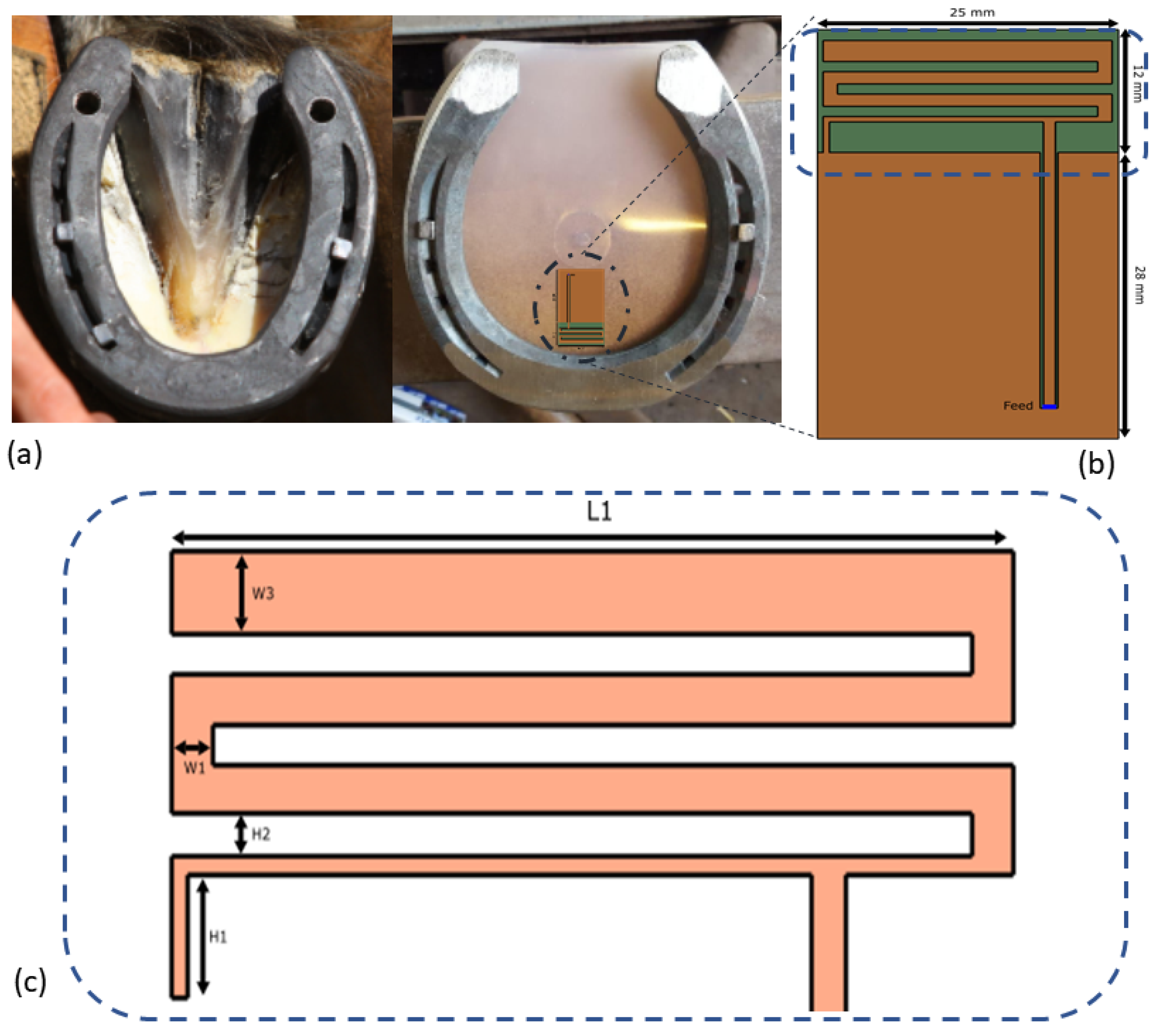 25 mm
12 mm
28 mm
Feed
(a)
(b)
L1
W3
W1
H2
H1
(c)