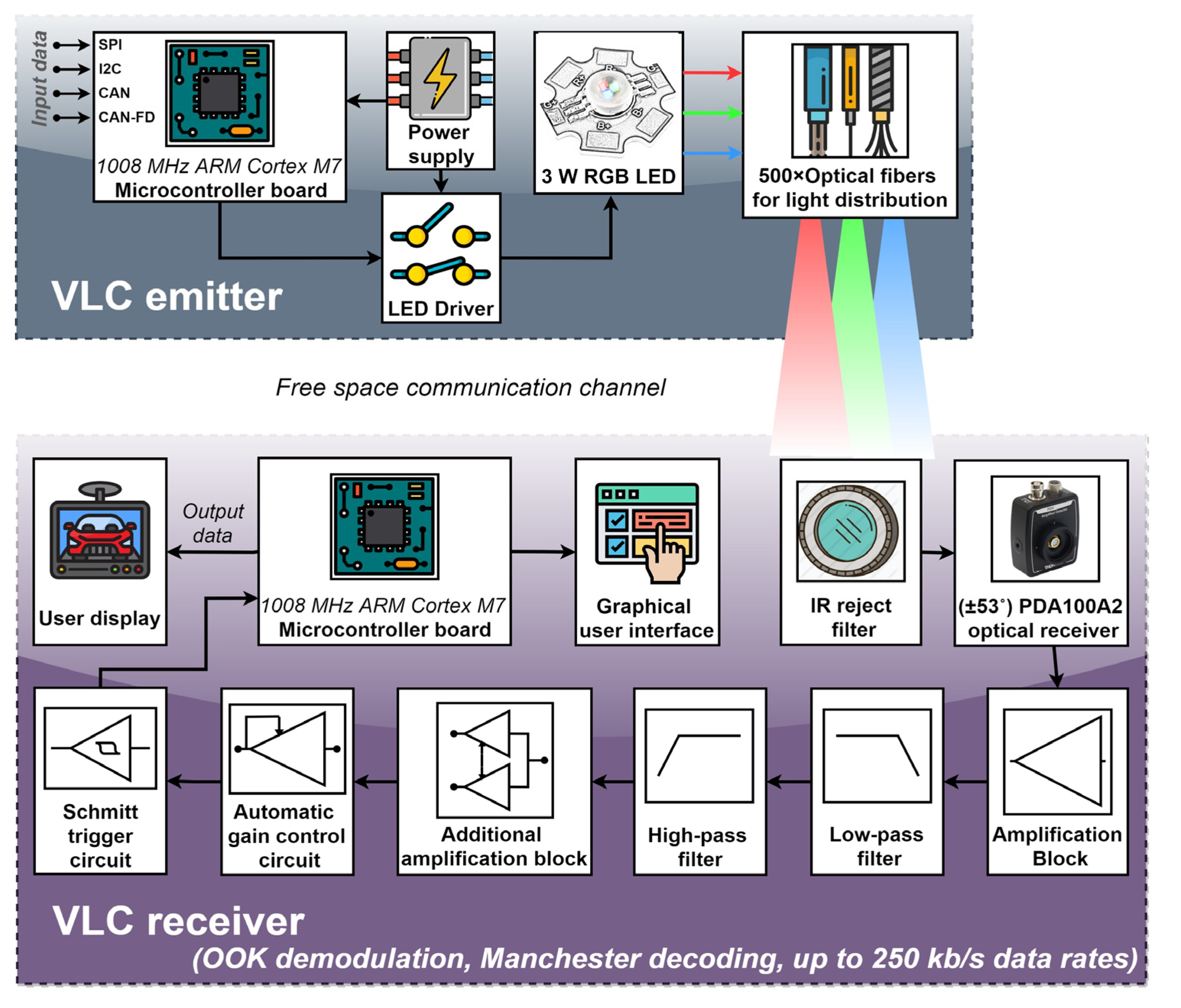 Input data

SPI
I2C
CAN
CAN-FD

1008 MHz ARM Cortex M7
Microcontroller board

Power supply

3 W RGB LED

500×Optical fibers for light distribution

LED Driver

VLC emitter

Free space communication channel

User display

Output data

1008 MHz ARM Cortex M7
Microcontroller board

Graphical user interface

IR reject filter

(±53°) PDA100A2 optical receiver

Schmitt trigger circuit

Automatic gain control circuit

Additional amplification block

High-pass filter

Low-pass filter

Amplification Block

VLC receiver
(OOK demodulation, Manchester decoding, up to 250 kb/s data rates)