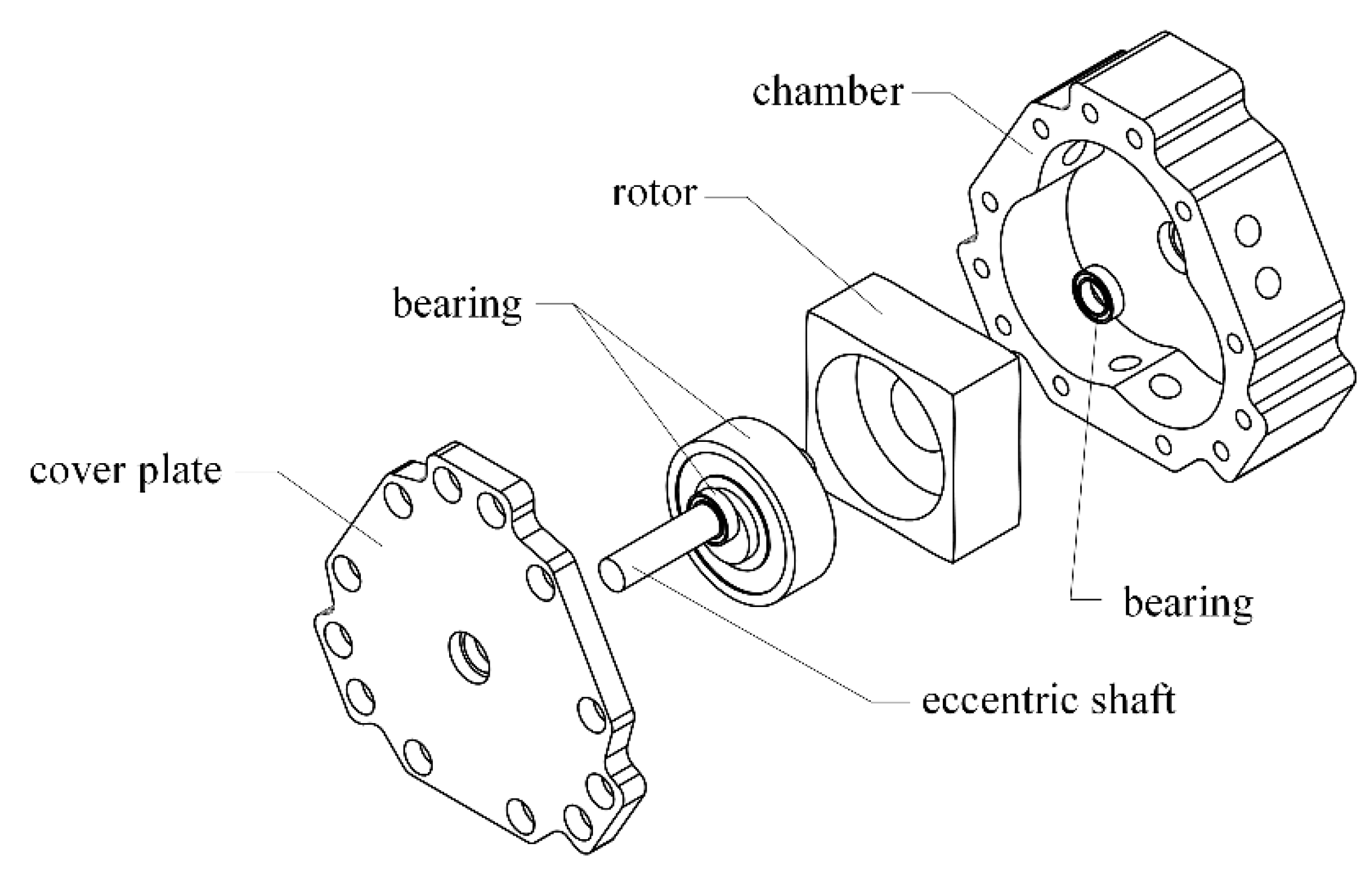 chamber

rotor

bearing

cover plate

bearing

eccentric shaft