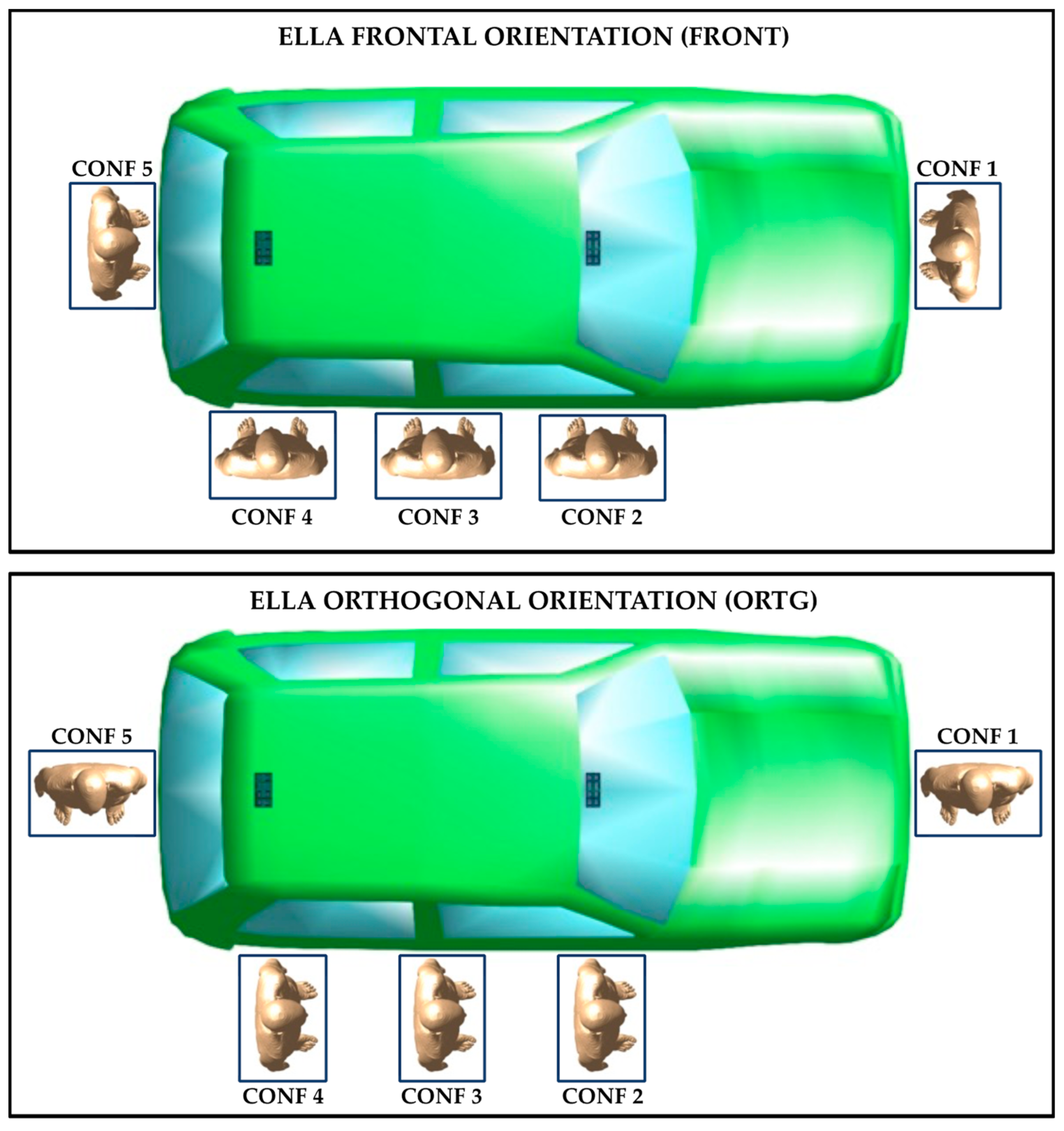 ELLA FRONTAL ORIENTATION (FRONT)

CONF 5

CONF 1

CONF 4

CONF 3

CONF 2

ELLA ORTHOGONAL ORIENTATION (ORTG)

CONF 5

CONF 1

CONF 4

CONF 3

CONF 2