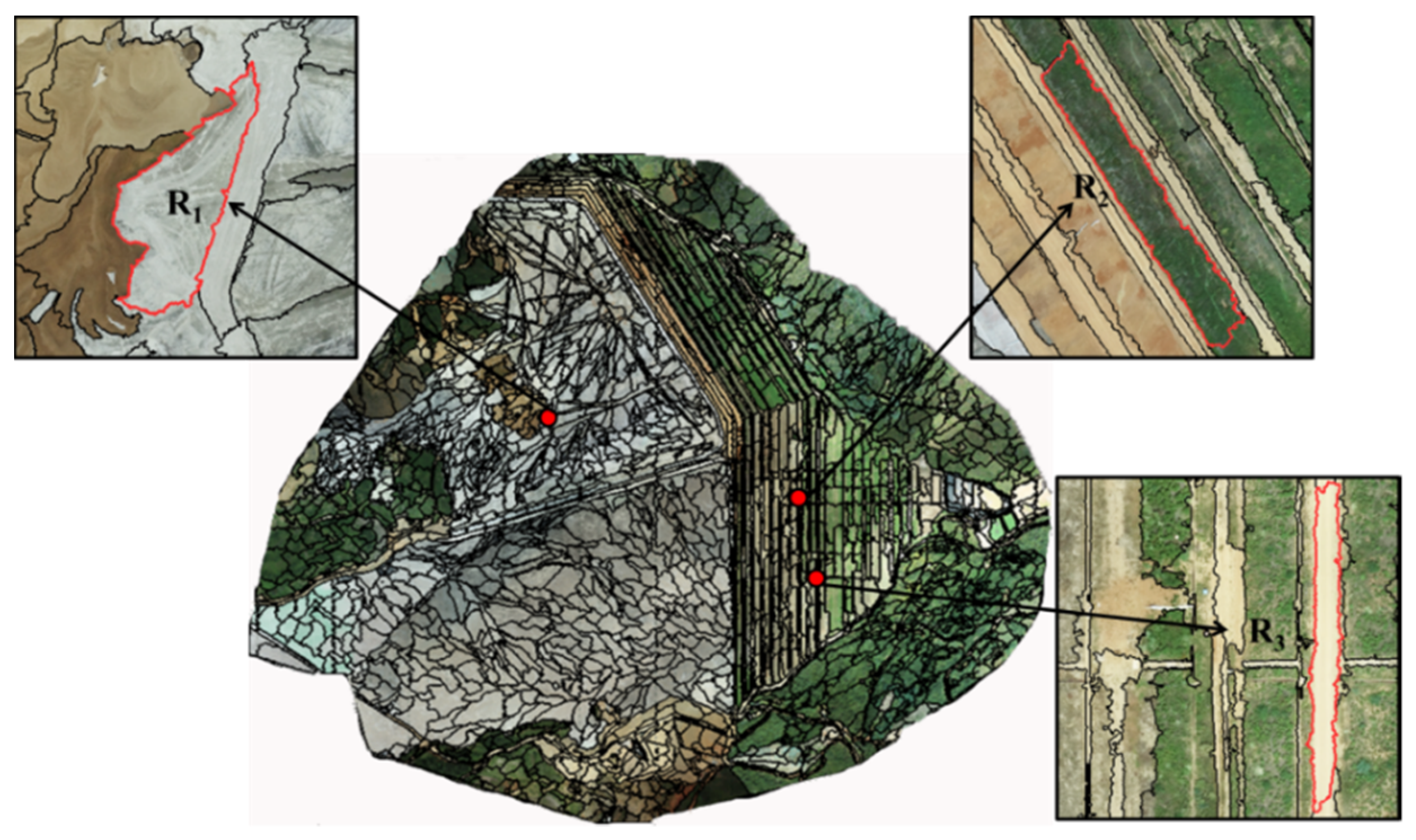 $R_1$

$R_2$

$R_3$