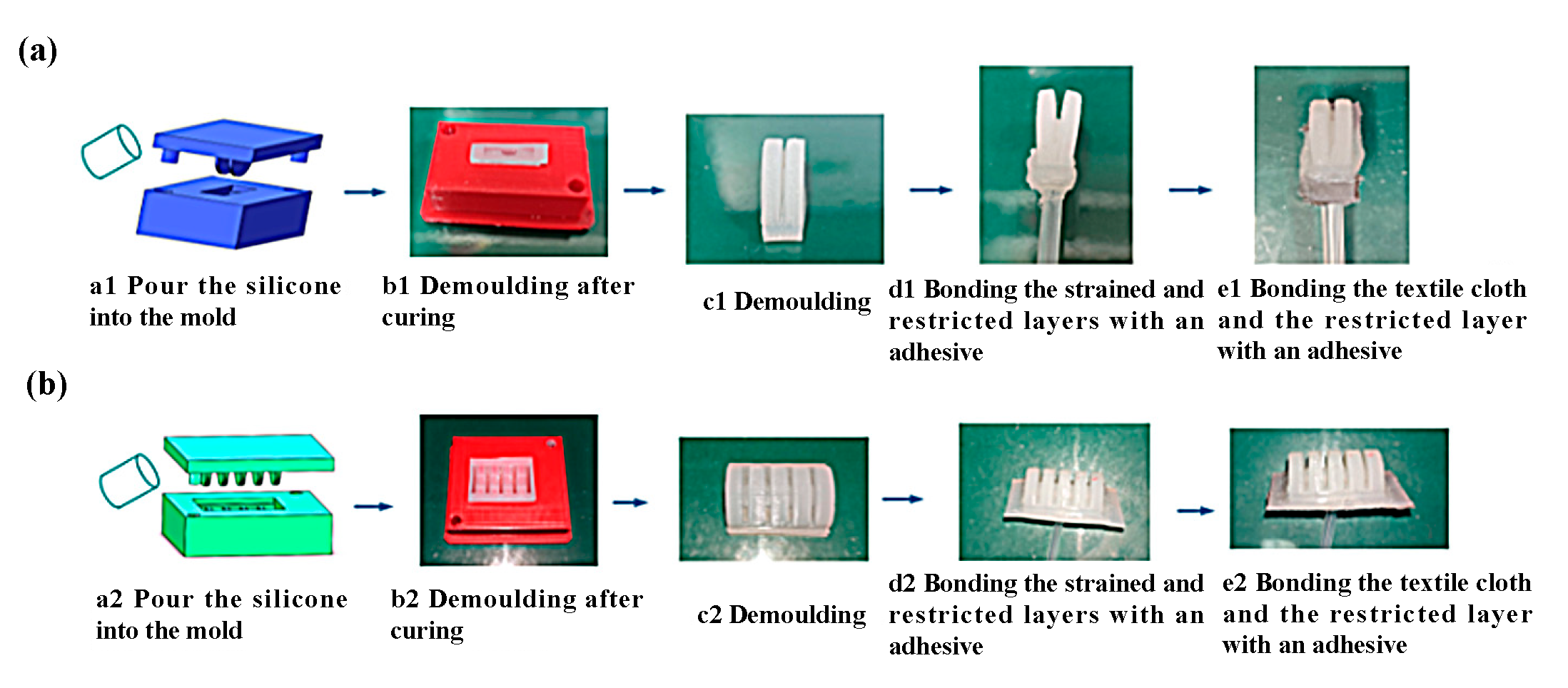 (a)

a1 Pour the silicone into the mold

b1 Demoulding after curing

c1 Demoulding

d1 Bonding the strained and restricted layers with an adhesive

e1 Bonding the textile cloth and the restricted layer with an adhesive

(b)

a2 Pour the silicone into the mold

b2 Demoulding after curing

c2 Demoulding

d2 Bonding the strained and restricted layers with an adhesive

e2 Bonding the textile cloth and the restricted layer with an adhesive