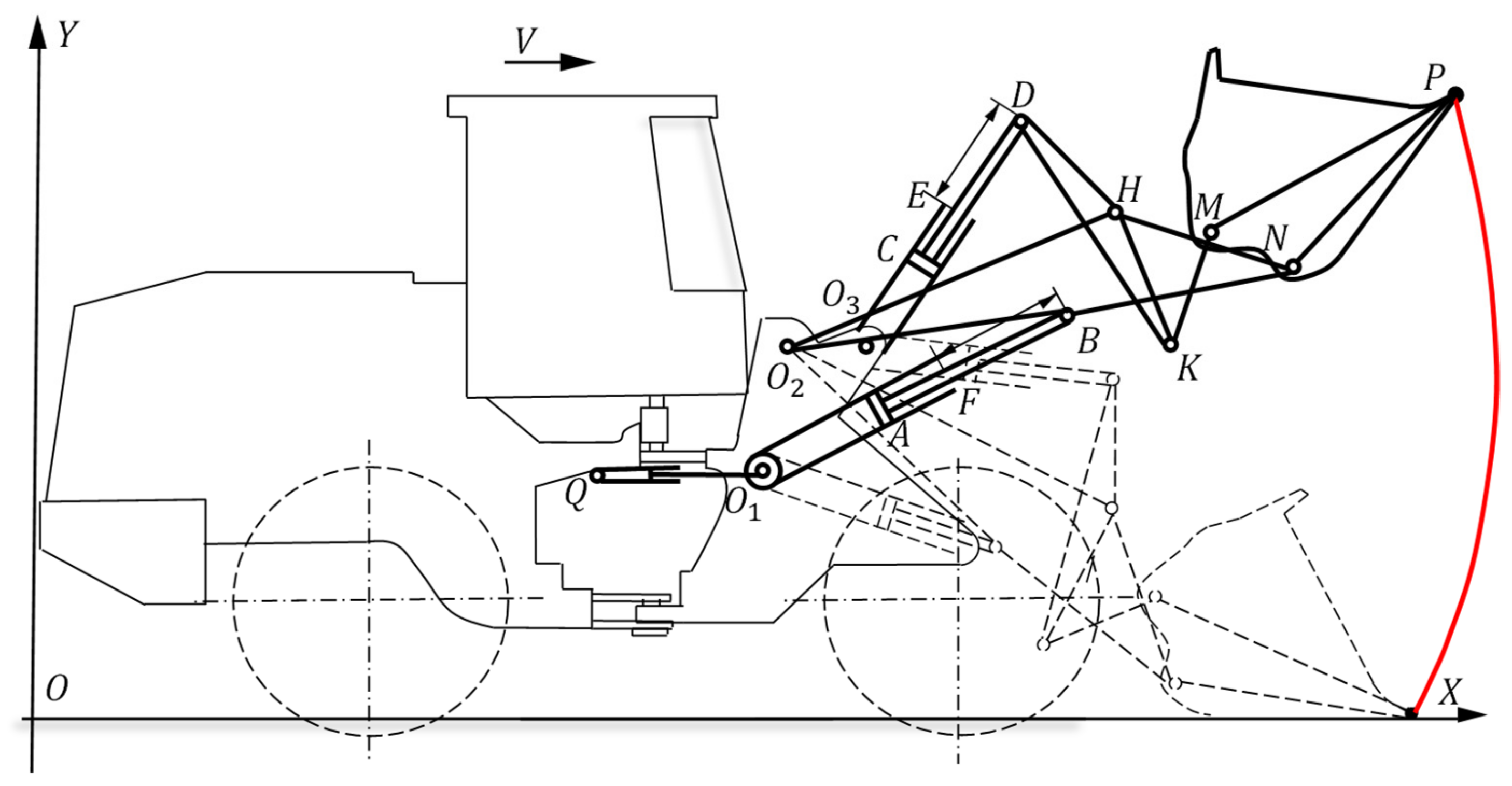 $Y$

$V$

$D$

$P$

$E$

$H$

$M$

$C$

$N$

$O_3$

$B$

$O_2$

$K$

$F$

$A$

$Q$

$O_1$

$O$

$X$