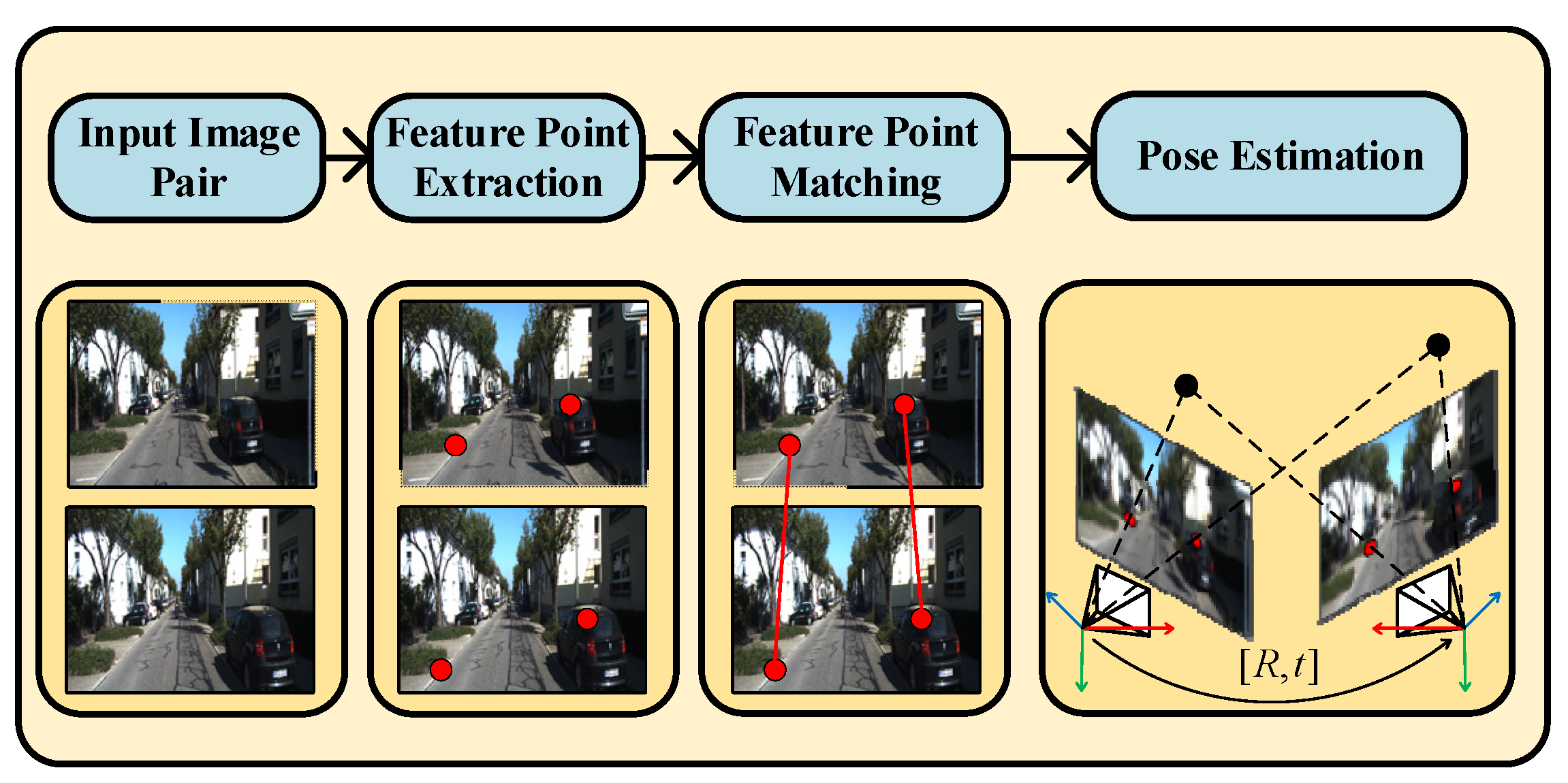 Input Image Pair

Feature Point Extraction

Feature Point Matching

Pose Estimation

$[R, t]$