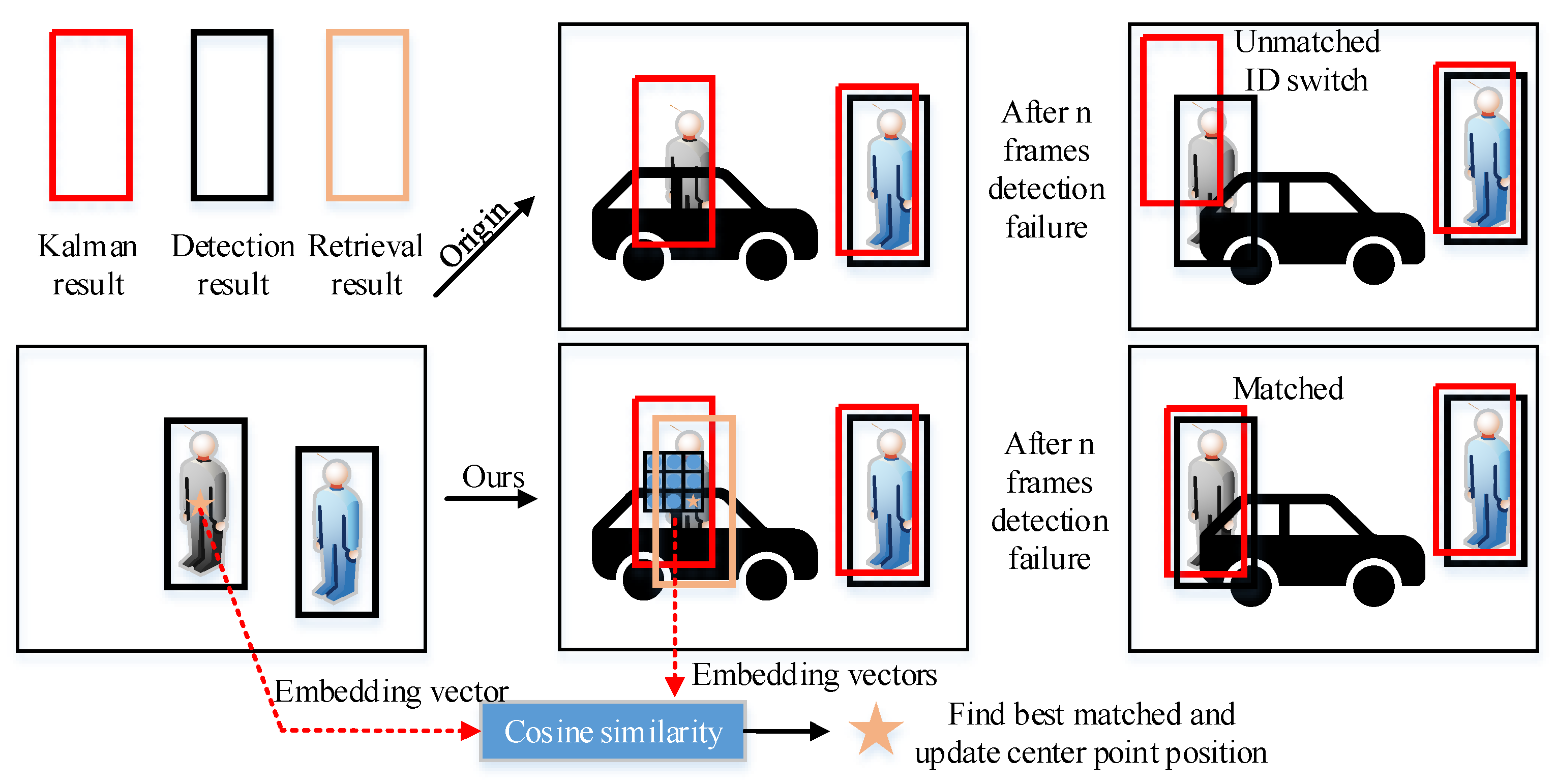 Kalman result

Detection result

Retrieval result

Origin

After n frames detection failure

Unmatched ID switch

Ours

After n frames detection failure

Matched

Embedding vector

Embedding vectors

Cosine similarity

Find best matched and update center point position