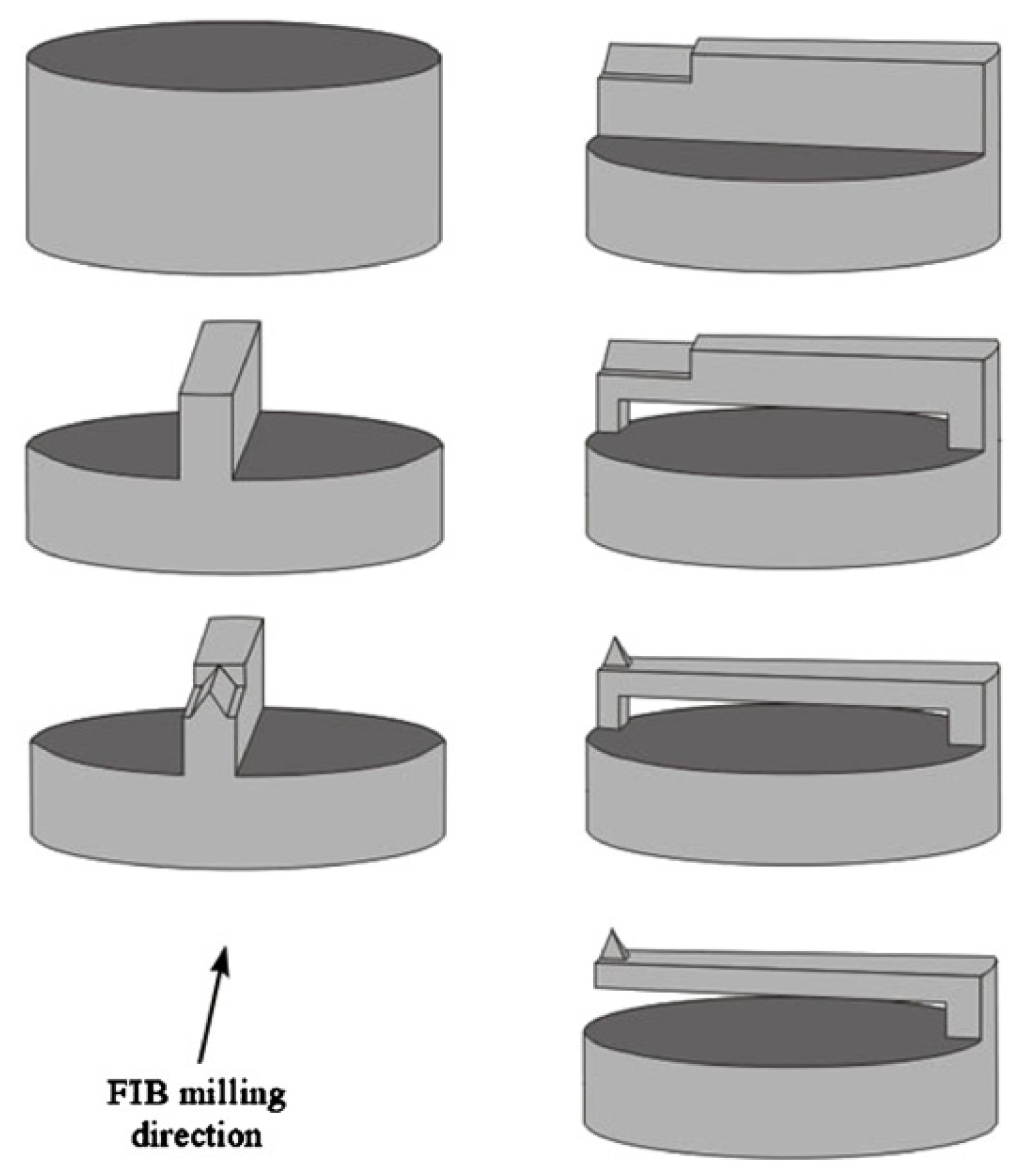 FIB milling direction