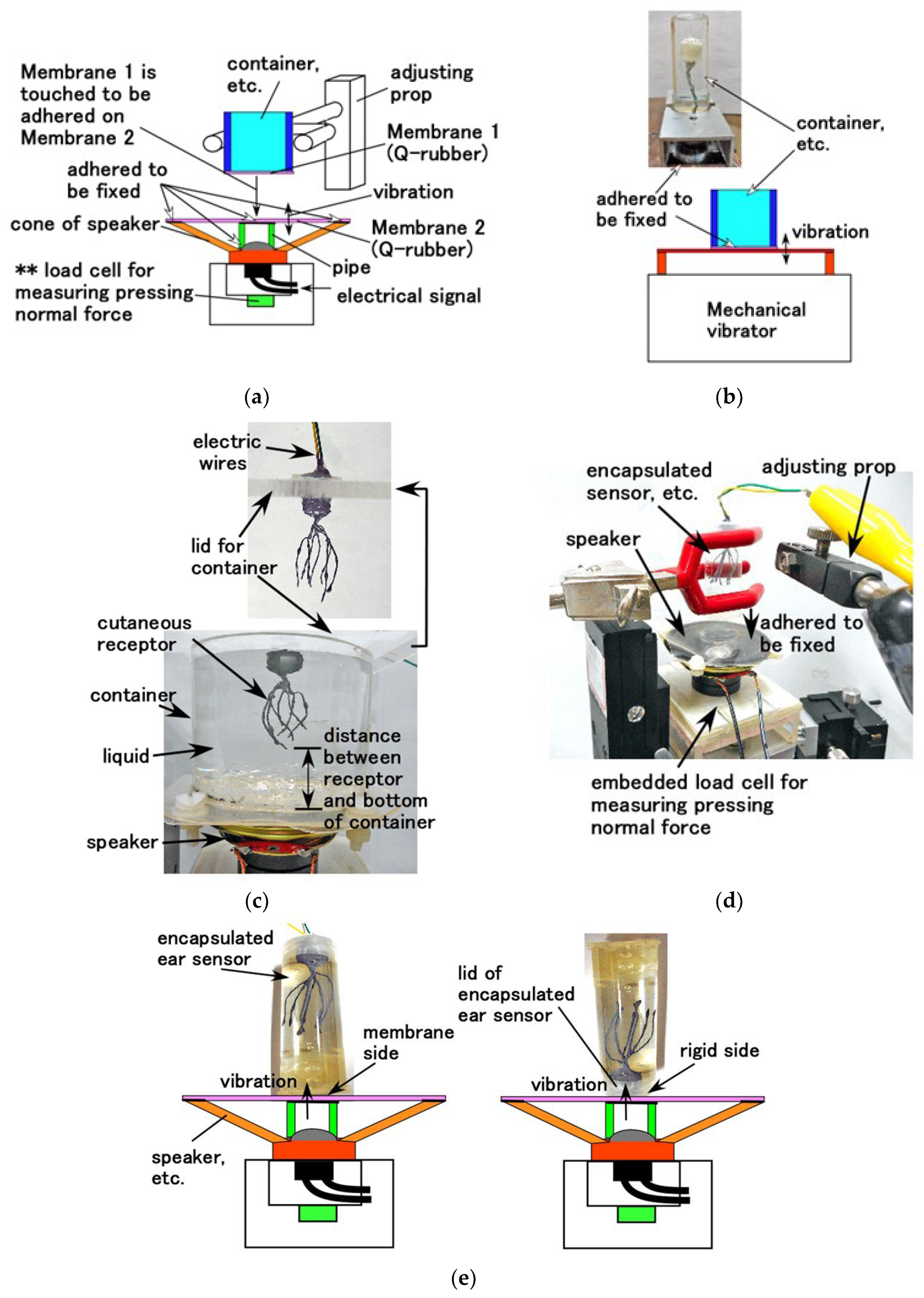 Membrane 1 is touched to be adhered on Membrane 2

container, etc.

adjusting prop

Membrane 1 (Q-rubber)

adhered to be fixed

vibration

cone of speaker

Membrane 2 (Q-rubber)

pipe

** load cell for measuring pressing normal force

electrical signal

(a)

container, etc.

adhered to be fixed

vibration

Mechanical vibrator

(b)

electric wires

lid for container

cutaneous receptor

container

liquid

distance between receptor and bottom of container

speaker

(c)

encapsulated sensor, etc.

adjusting prop

speaker

adhered to be fixed

embedded load cell for measuring pressing normal force

(d)

encapsulated ear sensor

membrane side

vibration

speaker, etc.

lid of encapsulated ear sensor

rigid side

vibration

(e)