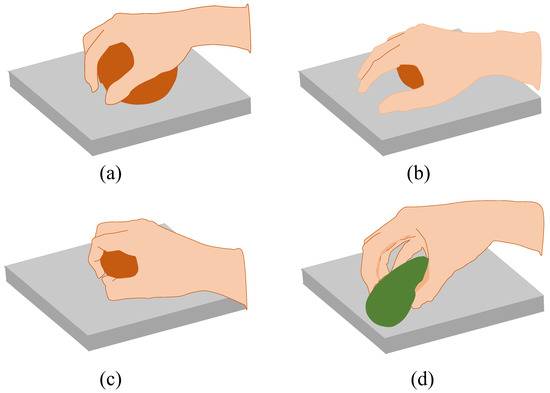 (a)

(b)

(c)

(d)