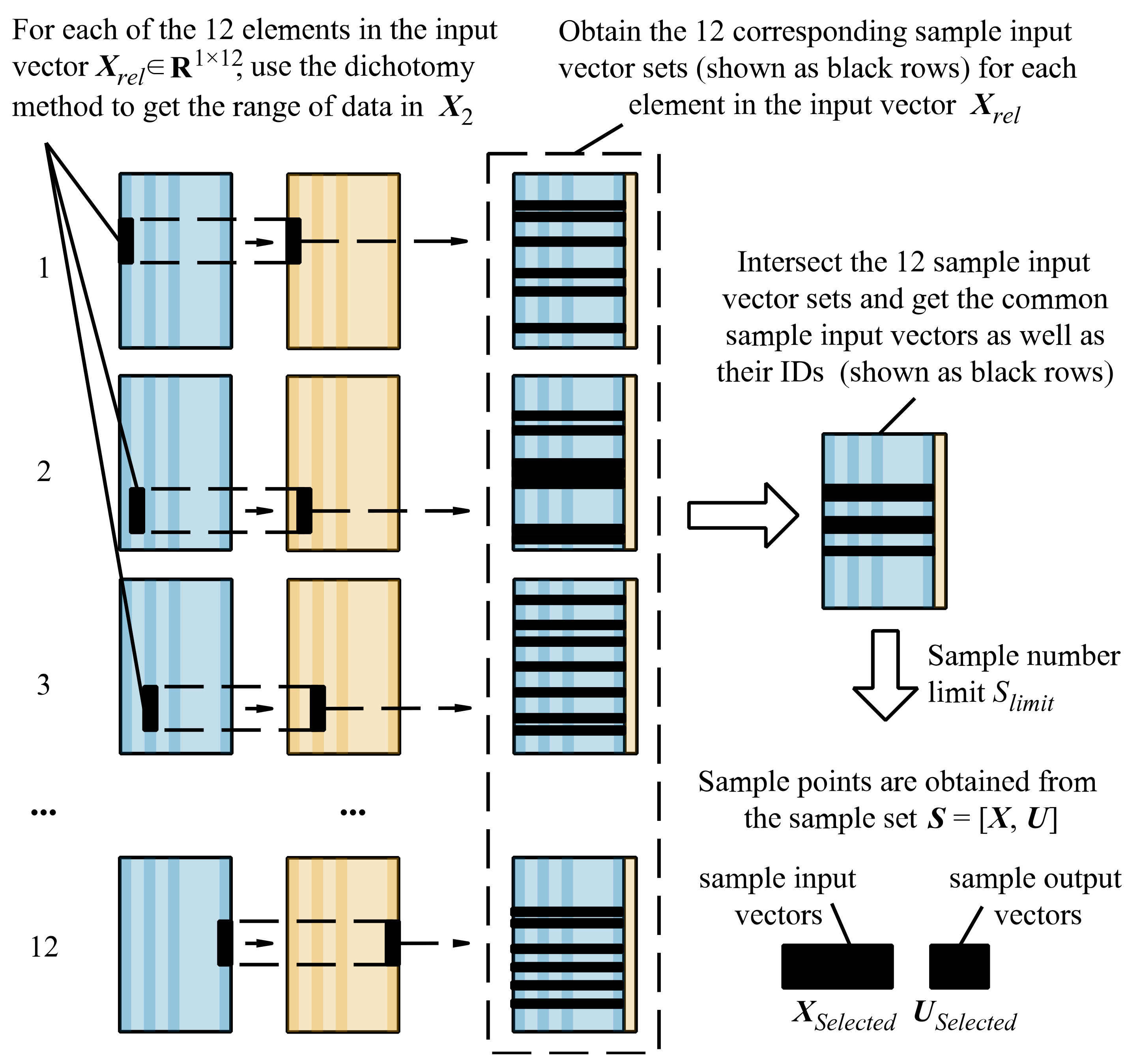 For each of the 12 elements in the input vector $X_{rel} \in \mathbf{R}^{1\times12}$, use the dichotomy method to get the range of data in $X_2$

Obtain the 12 corresponding sample input vector sets (shown as black rows) for each element in the input vector $X_{rel}$

1

2

3

...

...

12

Intersect the 12 sample input vector sets and get the common sample input vectors as well as their IDs (shown as black rows)

Sample number limit $S_{limit}$

Sample points are obtained from the sample set $S = [X, U]$

sample input vectors

sample output vectors

$X_{Selected}$ $U_{Selected}$