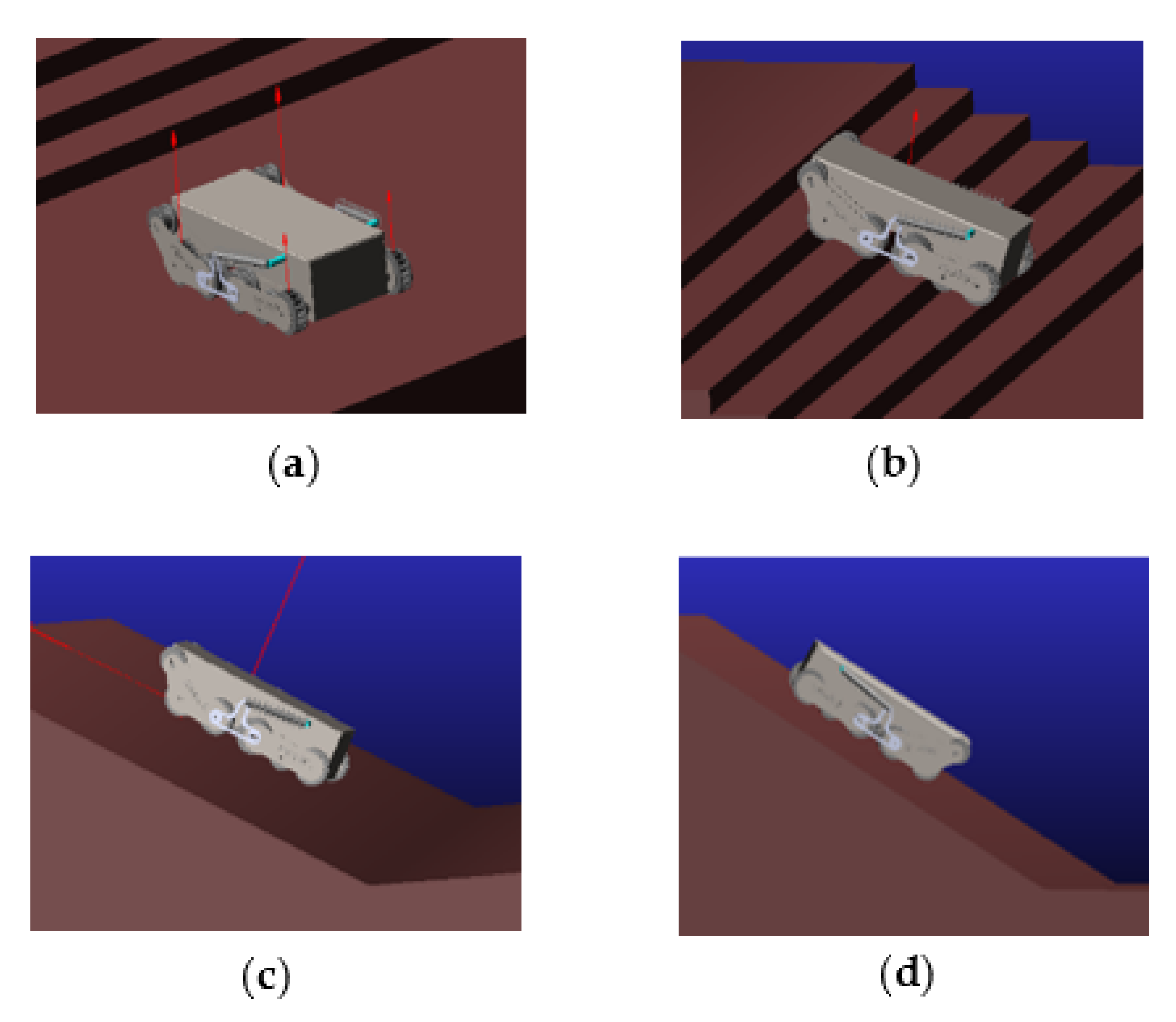 (a)

(b)

(c)

(d)