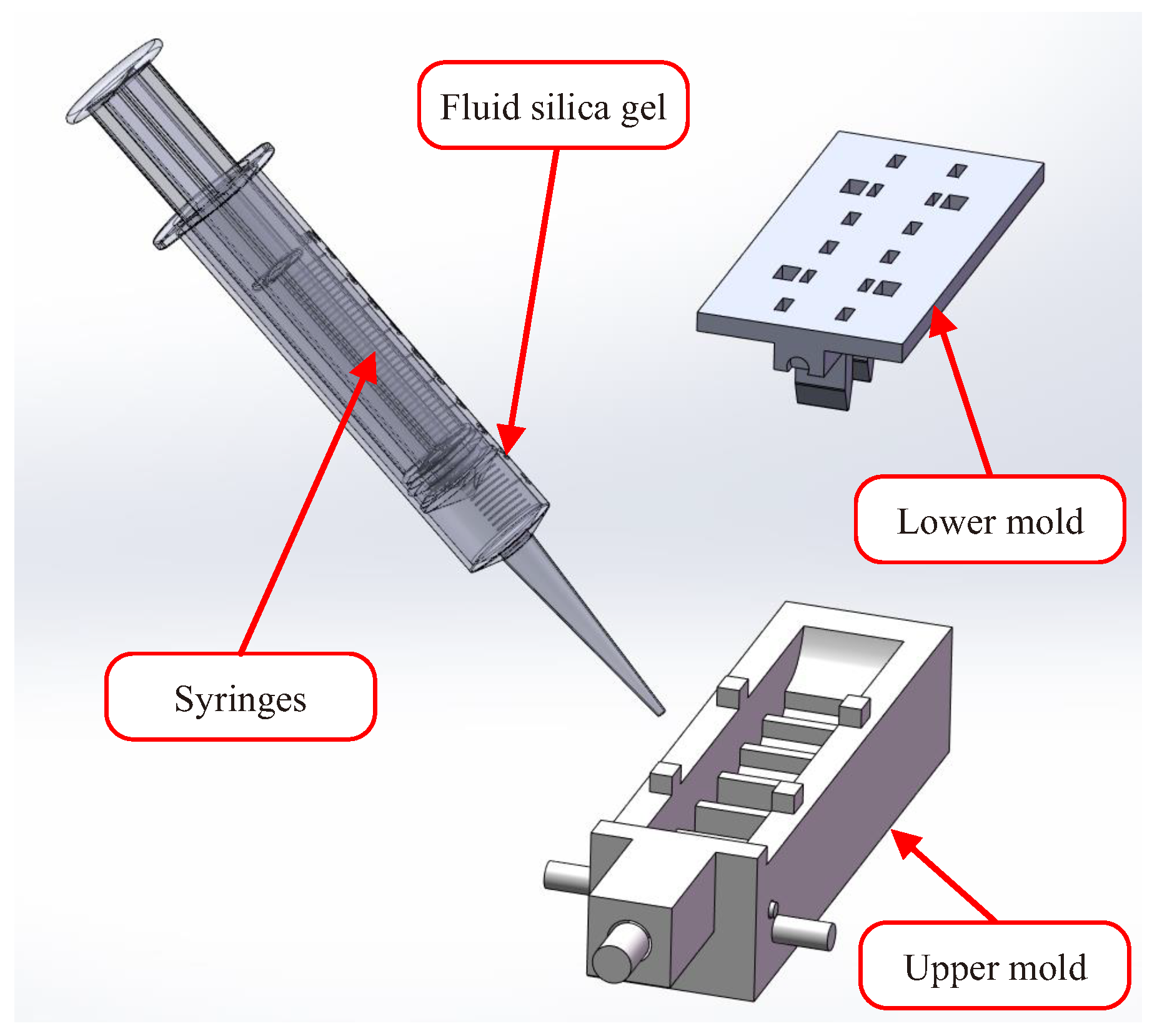 Fluid silica gel

Lower mold

Syringes

Upper mold