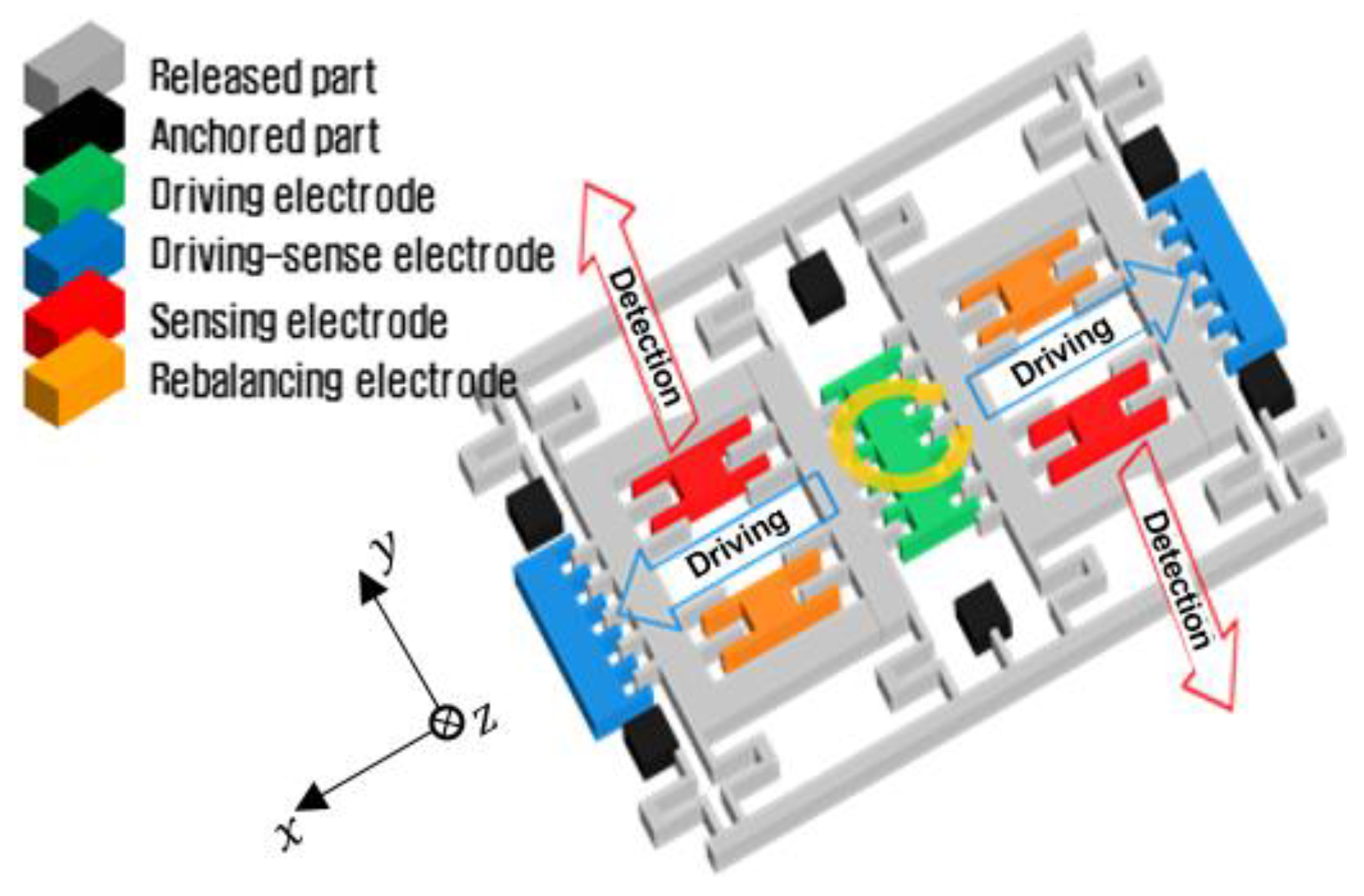 Released part
Anchored part
Driving electrode
Driving-sense electrode
Sensing electrode
Rebalancing electrode

Detection
Driving
Driving
Detection

$y$
$z$
$x$