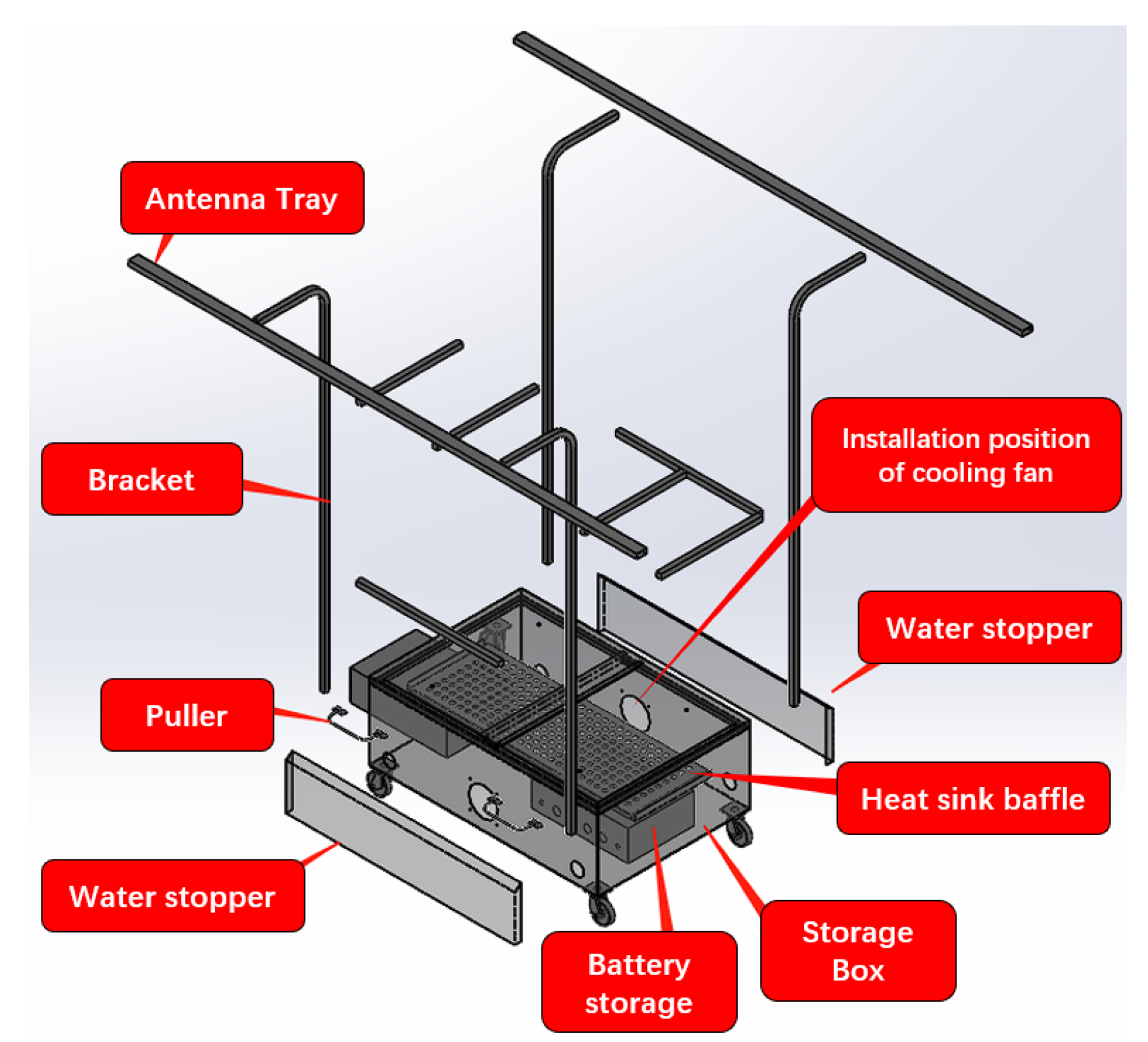 Antenna Tray

Bracket

Installation position of cooling fan

Water stopper

Puller

Heat sink baffle

Water stopper

Battery storage

Storage Box