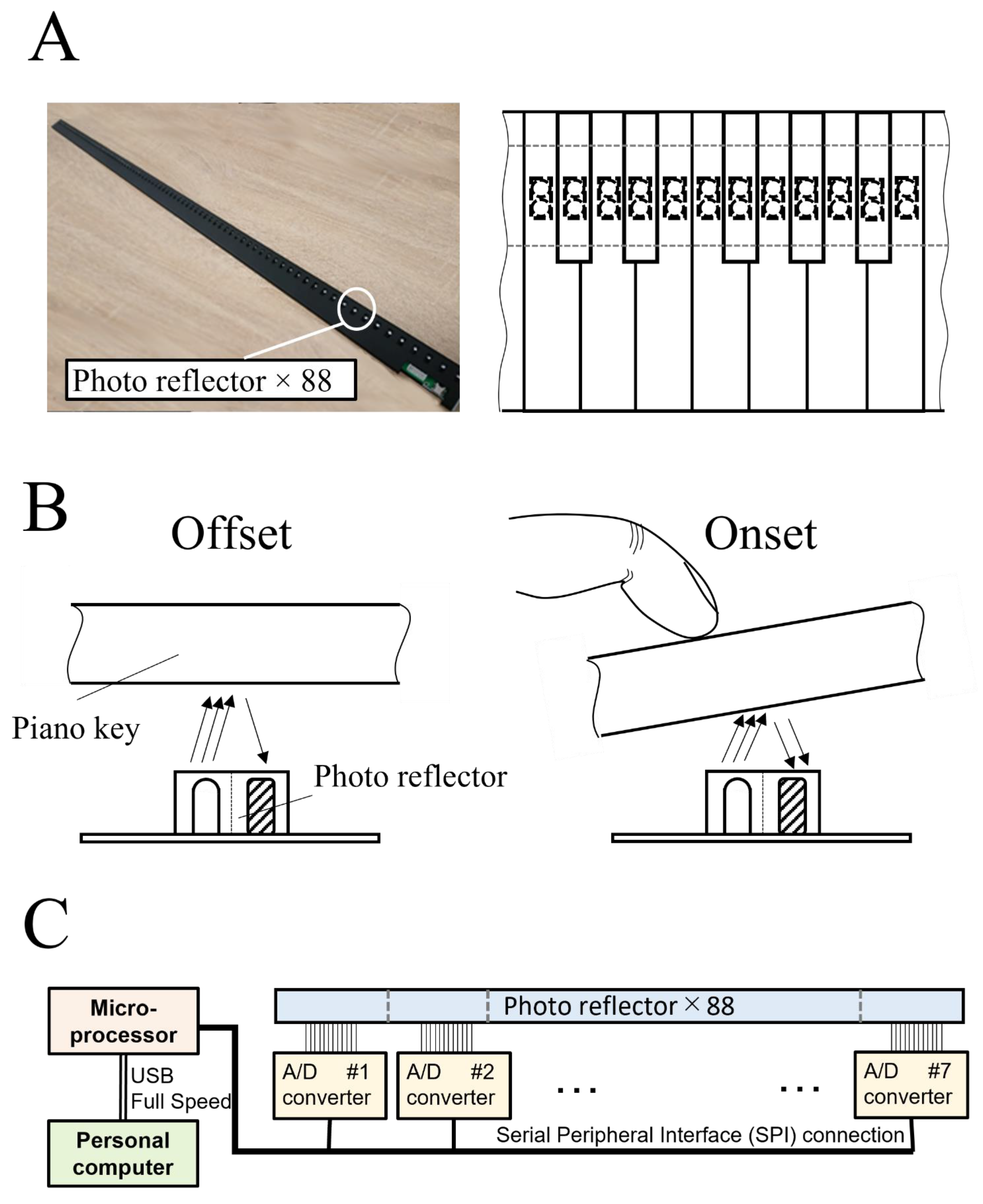 A

Photo reflector × 88

B

Offset

Onset

Piano key

Photo reflector

C

Micro-processor

USB Full Speed

Personal computer

Photo reflector × 88

A/D #1 converter

A/D #2 converter

...

...

A/D #7 converter

Serial Peripheral Interface (SPI) connection