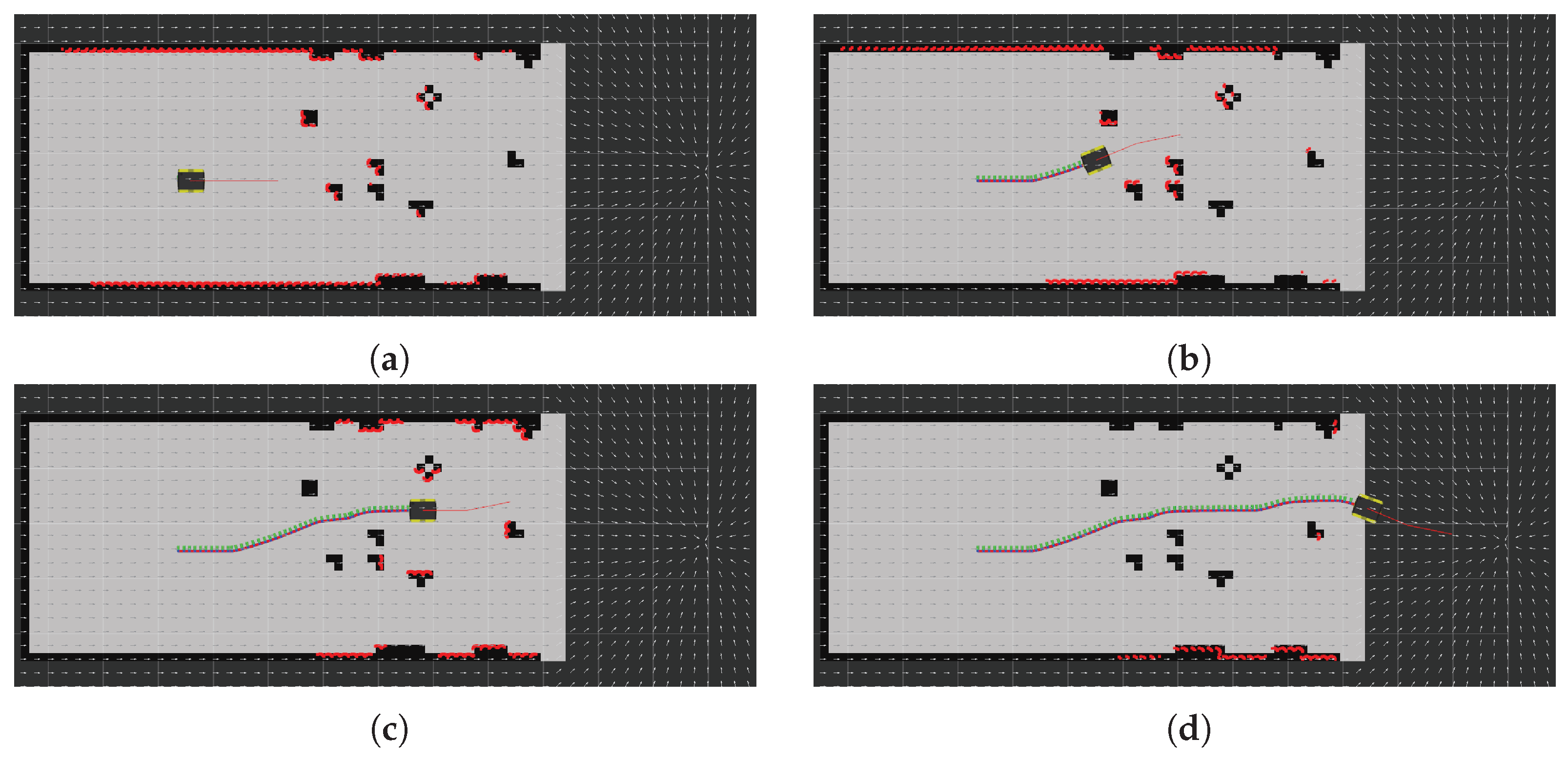 (a)

(b)

(c)

(d)