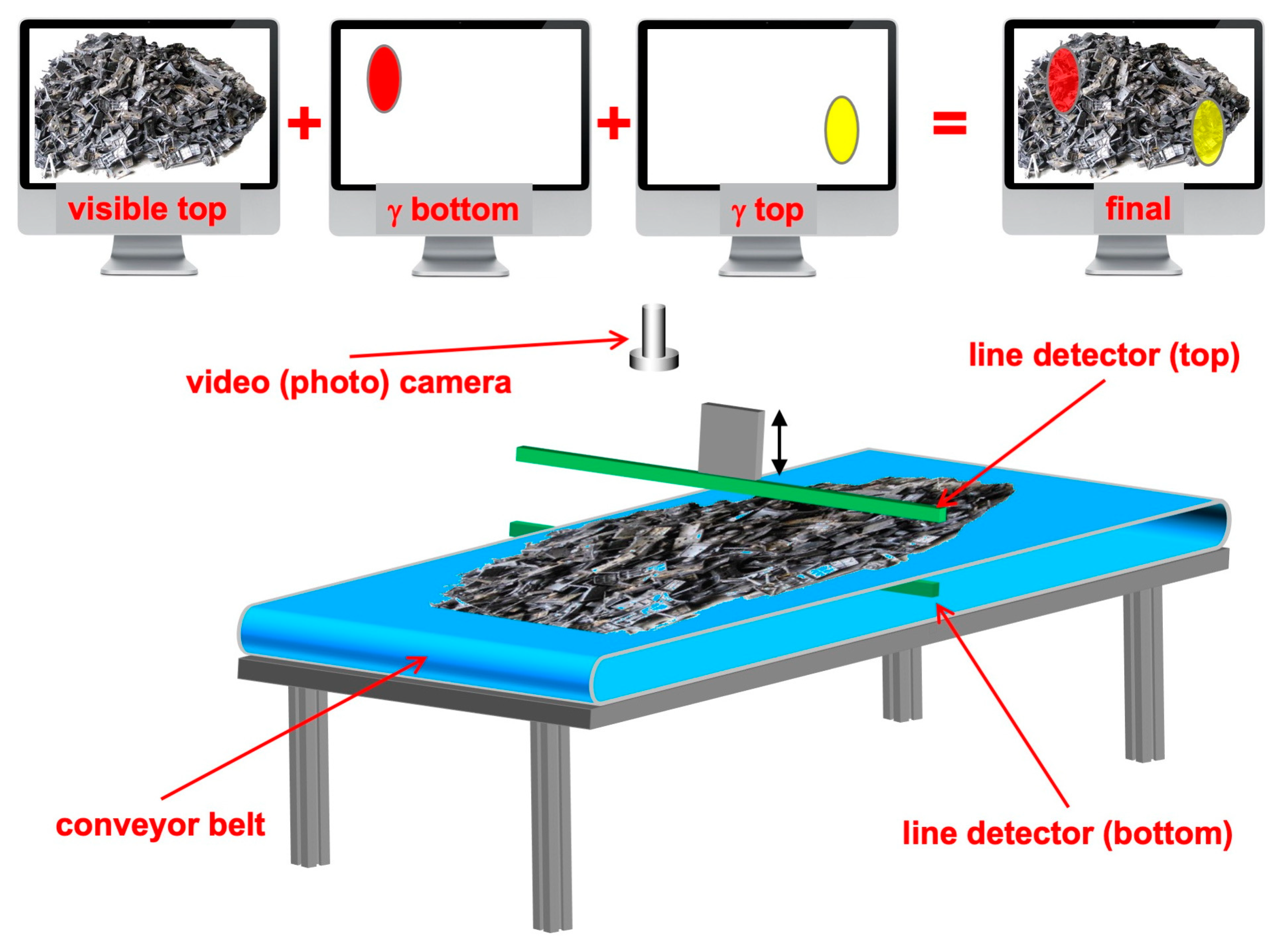 visible top + γ bottom + γ top = final

video (photo) camera

line detector (top)

conveyor belt

line detector (bottom)