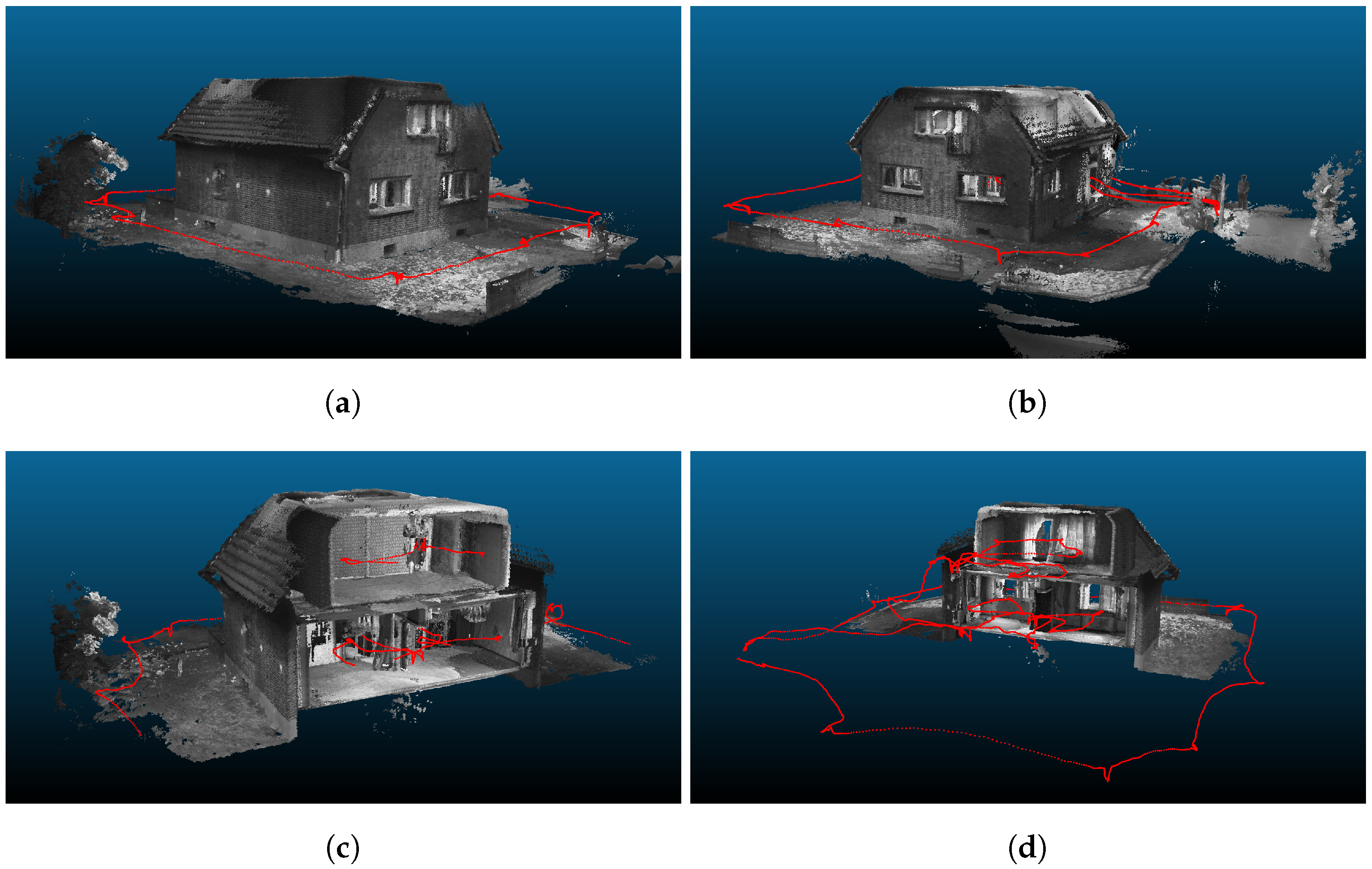 (a)

(b)

(c)

(d)