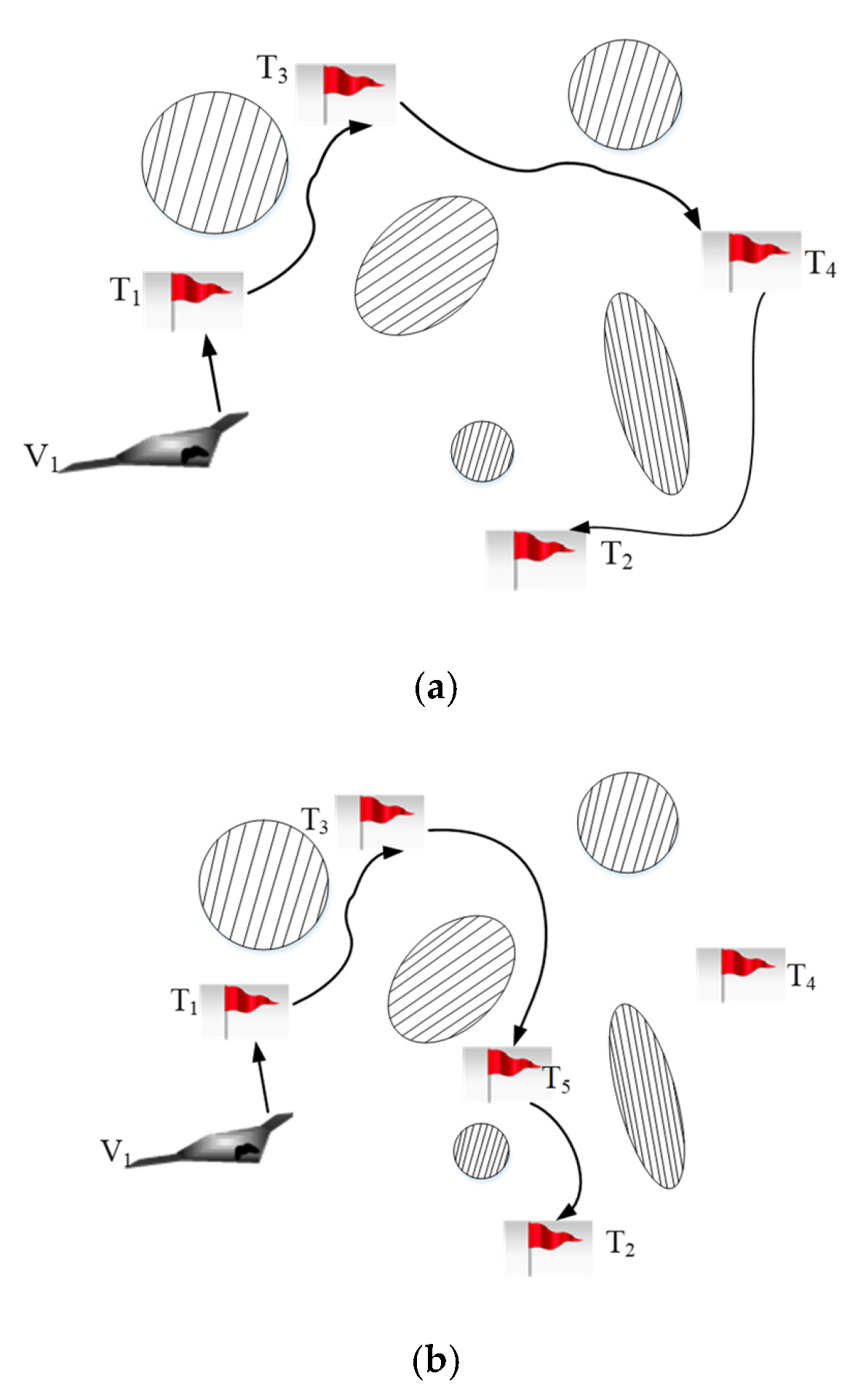 $T_3$

$T_1$

$T_4$

$V_1$

$T_2$

(a)

$T_3$

$T_1$

$T_4$

$T_5$

$V_1$

$T_2$

(b)