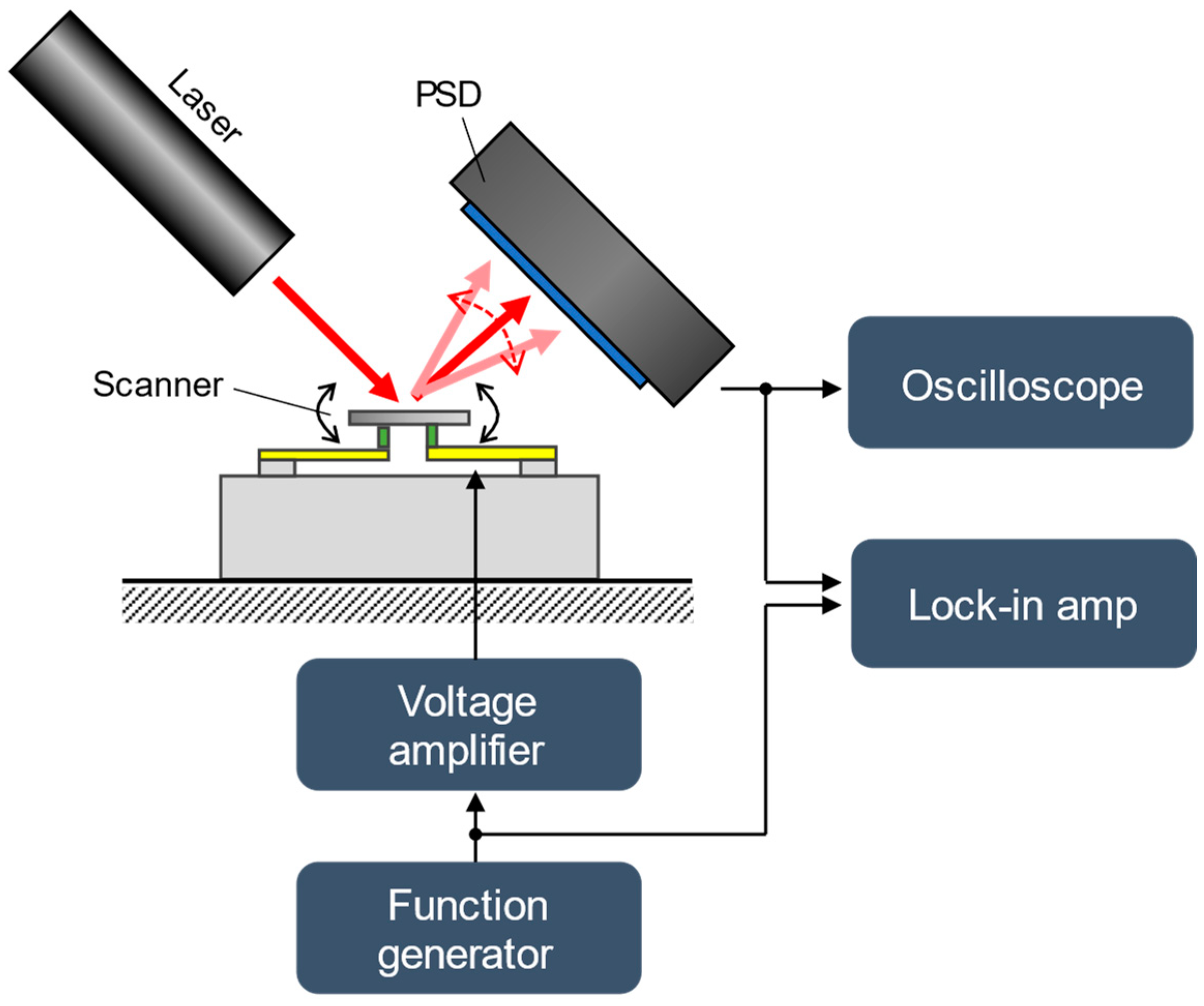 Laser

PSD

Scanner

Oscilloscope

Lock-in amp

Voltage amplifier

Function generator