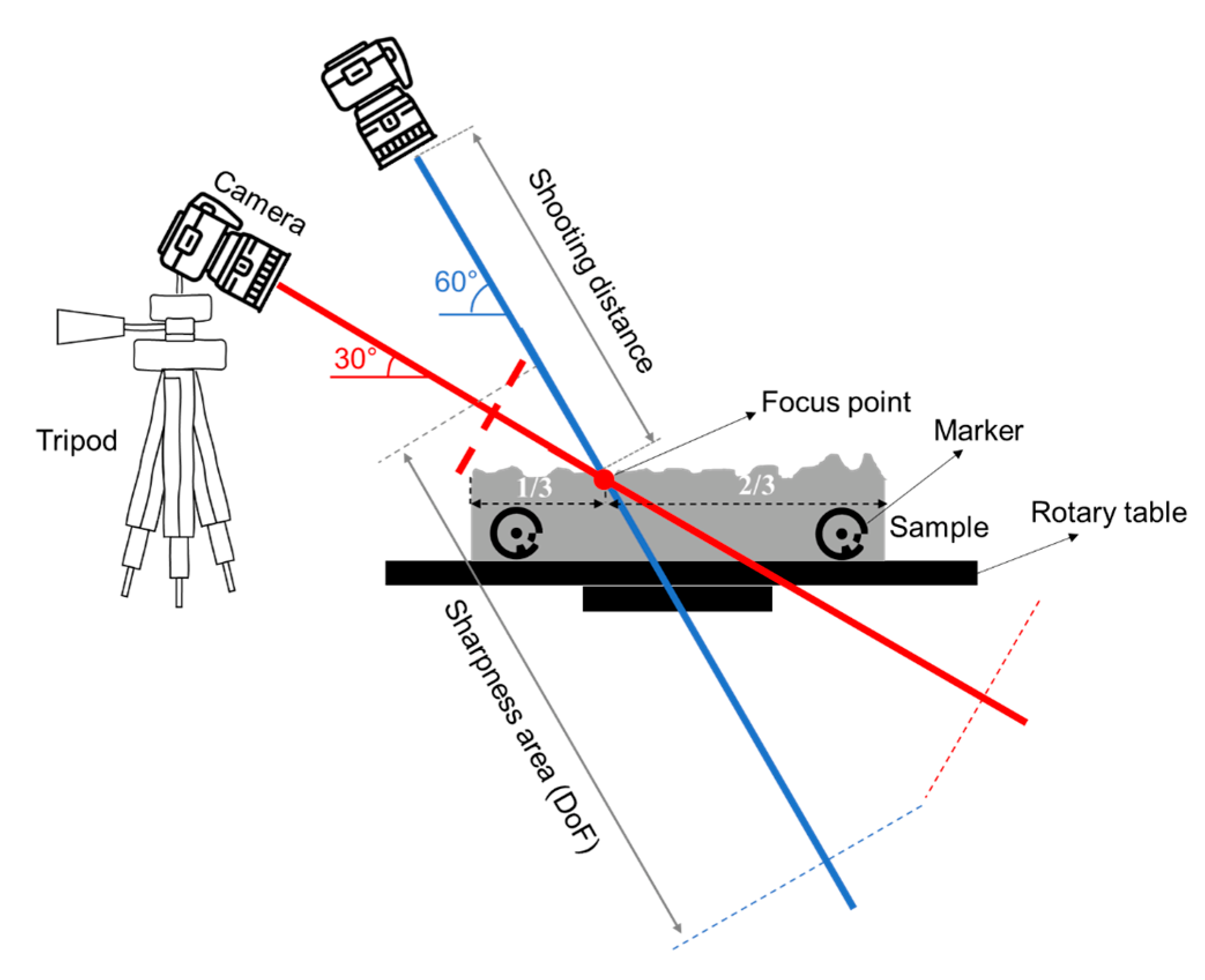 Camera

Shooting distance

60°

30°

Tripod

Focus point

Marker

1/3

2/3

Sample

Rotary table

Sharpness area (DoF)