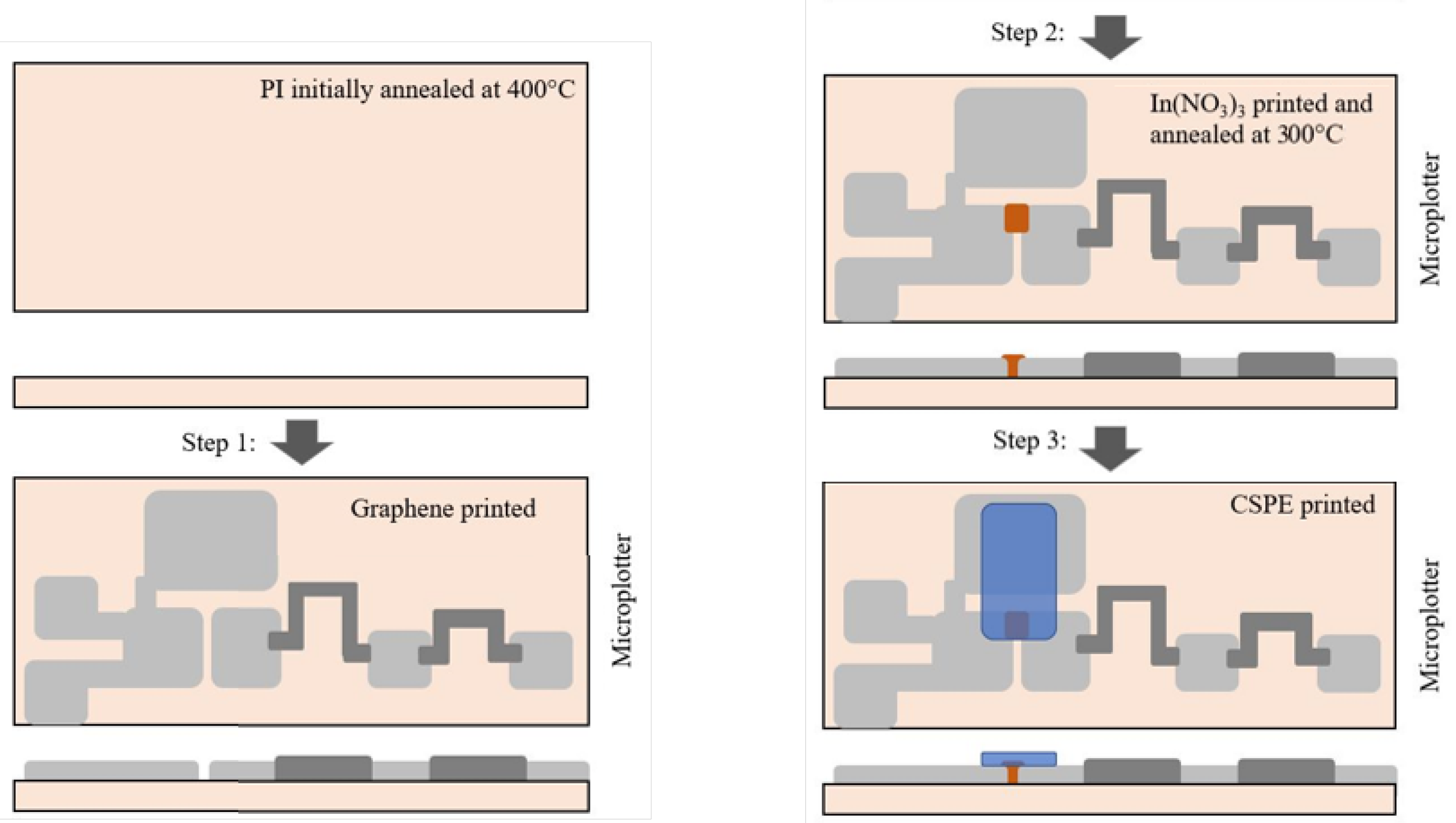 PI initially annealed at 400°C

Step 1:

Graphene printed

Microplotter

Step 2:

$In(NO_3)_3$ printed and annealed at 300°C

Microplotter

Step 3:

CSPE printed

Microplotter