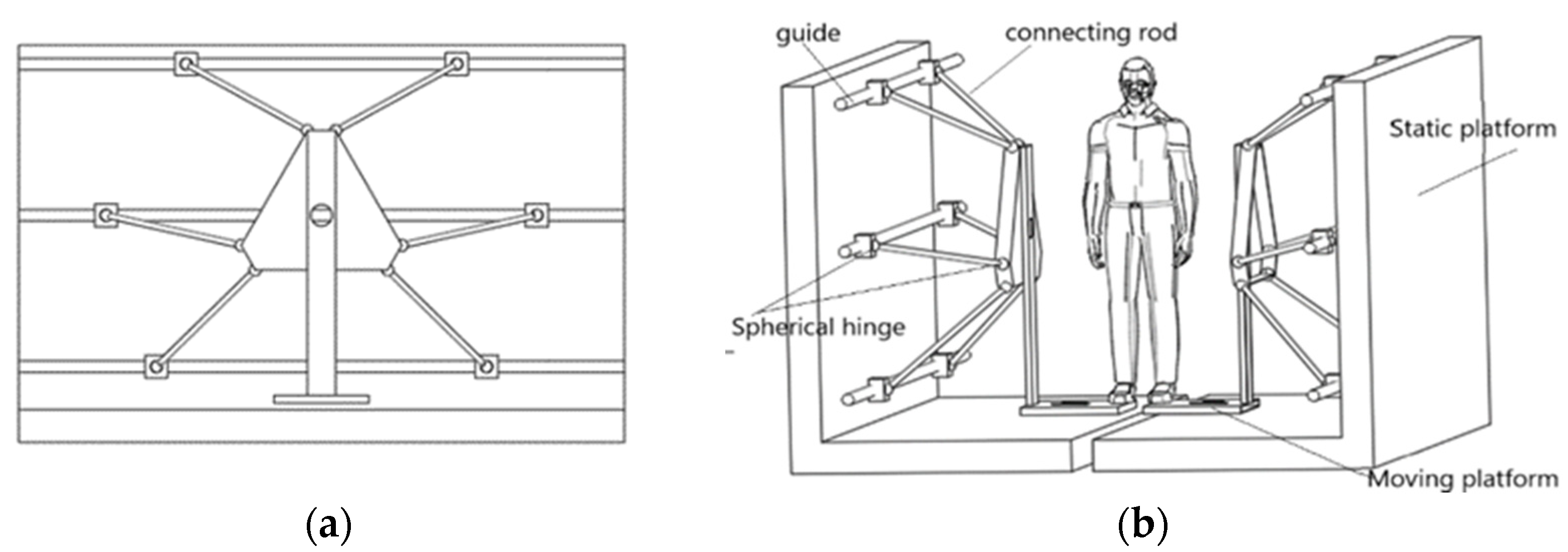 (a)

guide

connecting rod

Static platform

Spherical hinge

Moving platform

(b)