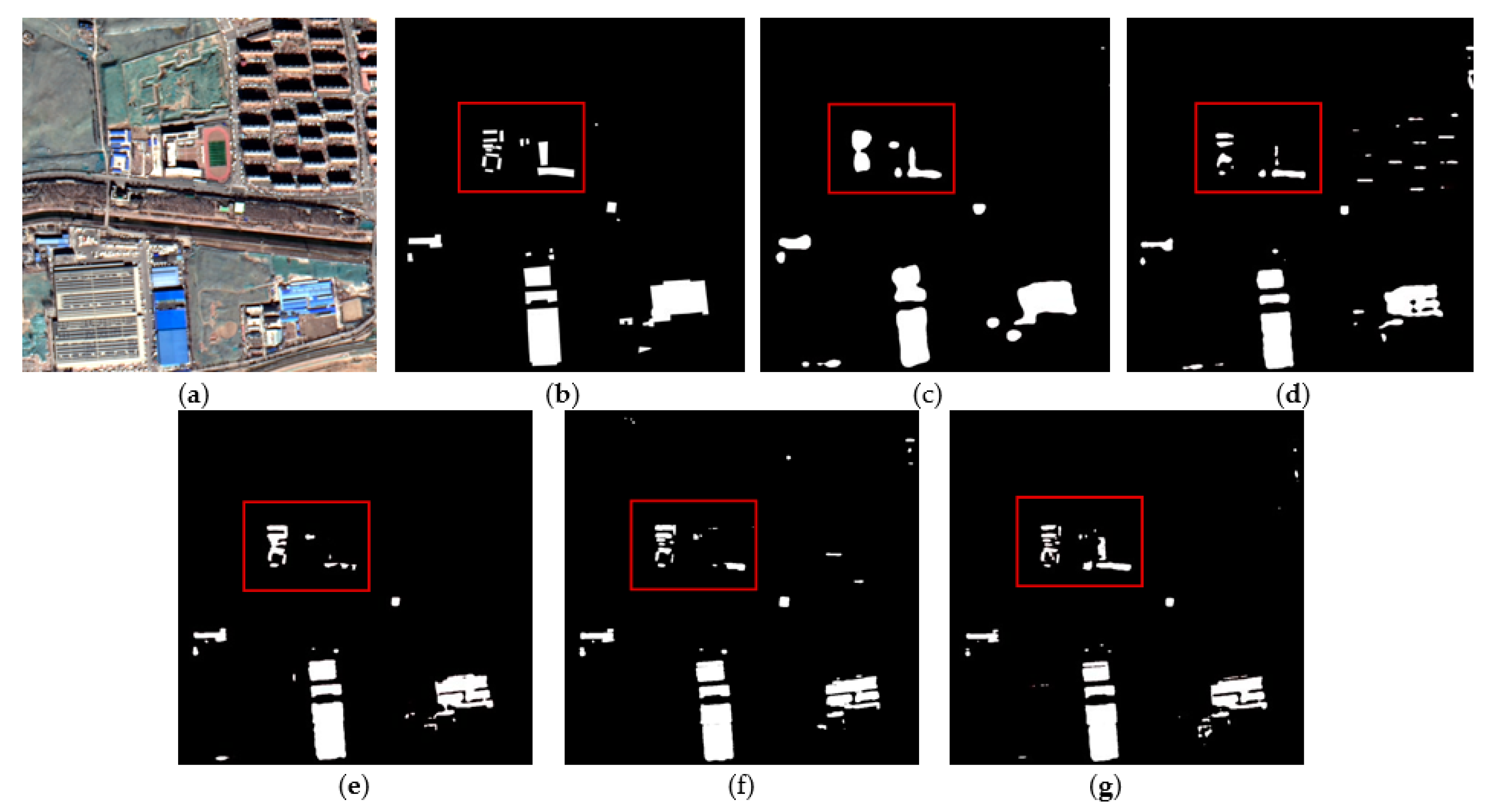 (a)
(b)
(c)
(d)
(e)
(f)
(g)