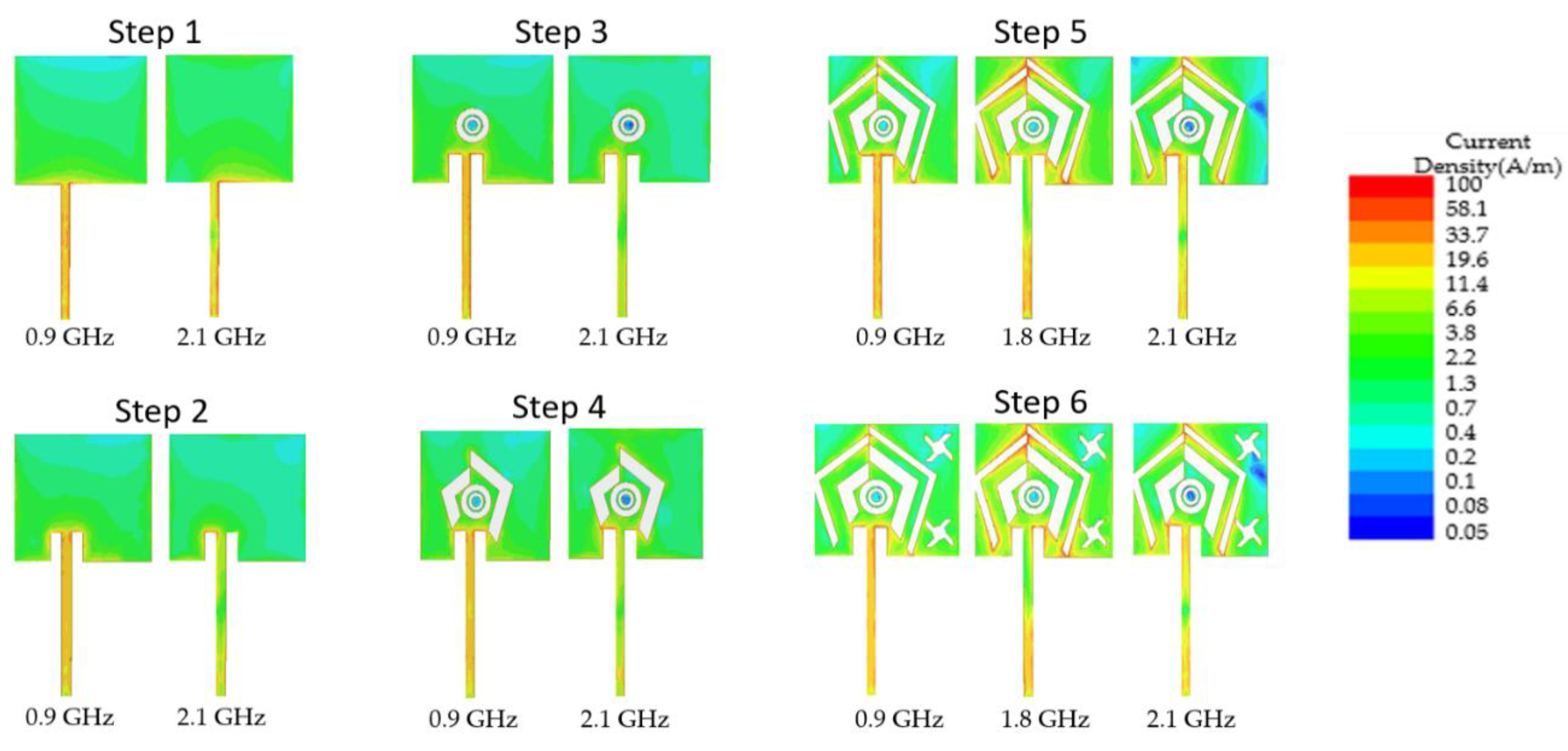 Step 1

0.9 GHz 2.1 GHz

Step 3

0.9 GHz 2.1 GHz

Step 5

0.9 GHz 1.8 GHz 2.1 GHz

Step 2

0.9 GHz 2.1 GHz

Step 4

0.9 GHz 2.1 GHz

Step 6

0.9 GHz 1.8 GHz 2.1 GHz

Current Density(A/m)
100
58.1
33.7
19.6
11.4
6.6
3.8
2.2
1.3
0.7
0.4
0.2
0.1
0.08
0.05