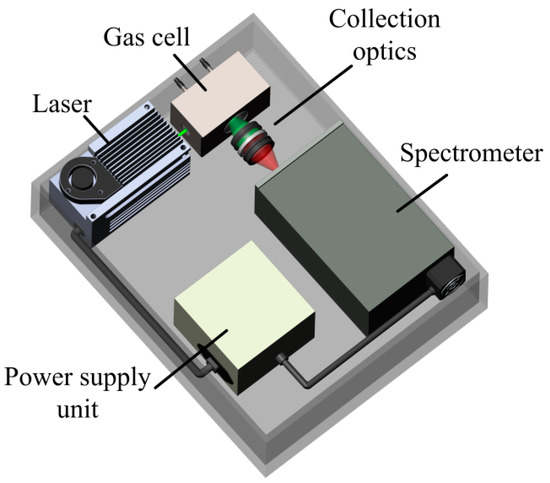 Gas cell

Collection optics

Laser

Spectrometer

Power supply unit