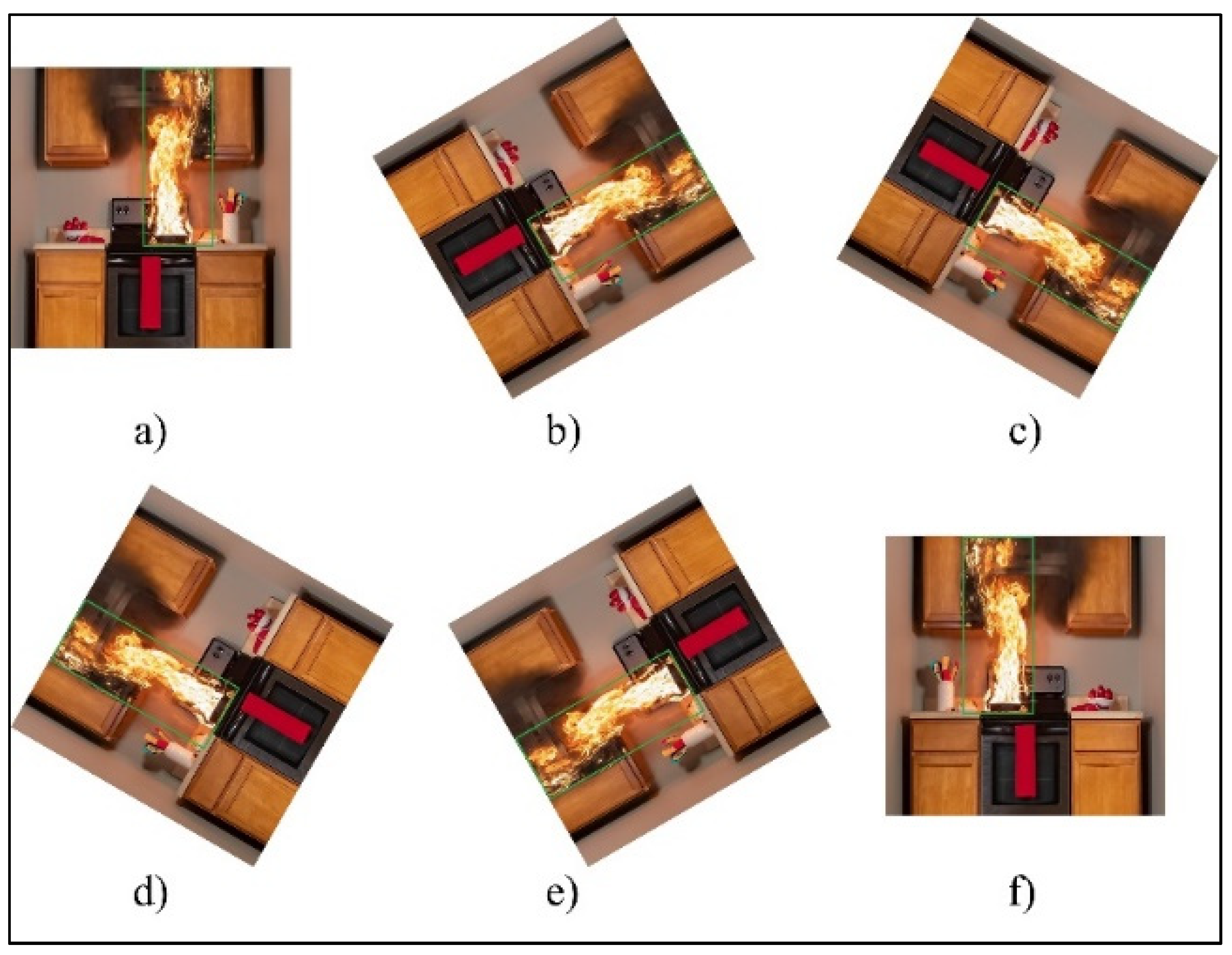 a)

b)

c)

d)

e)

f)