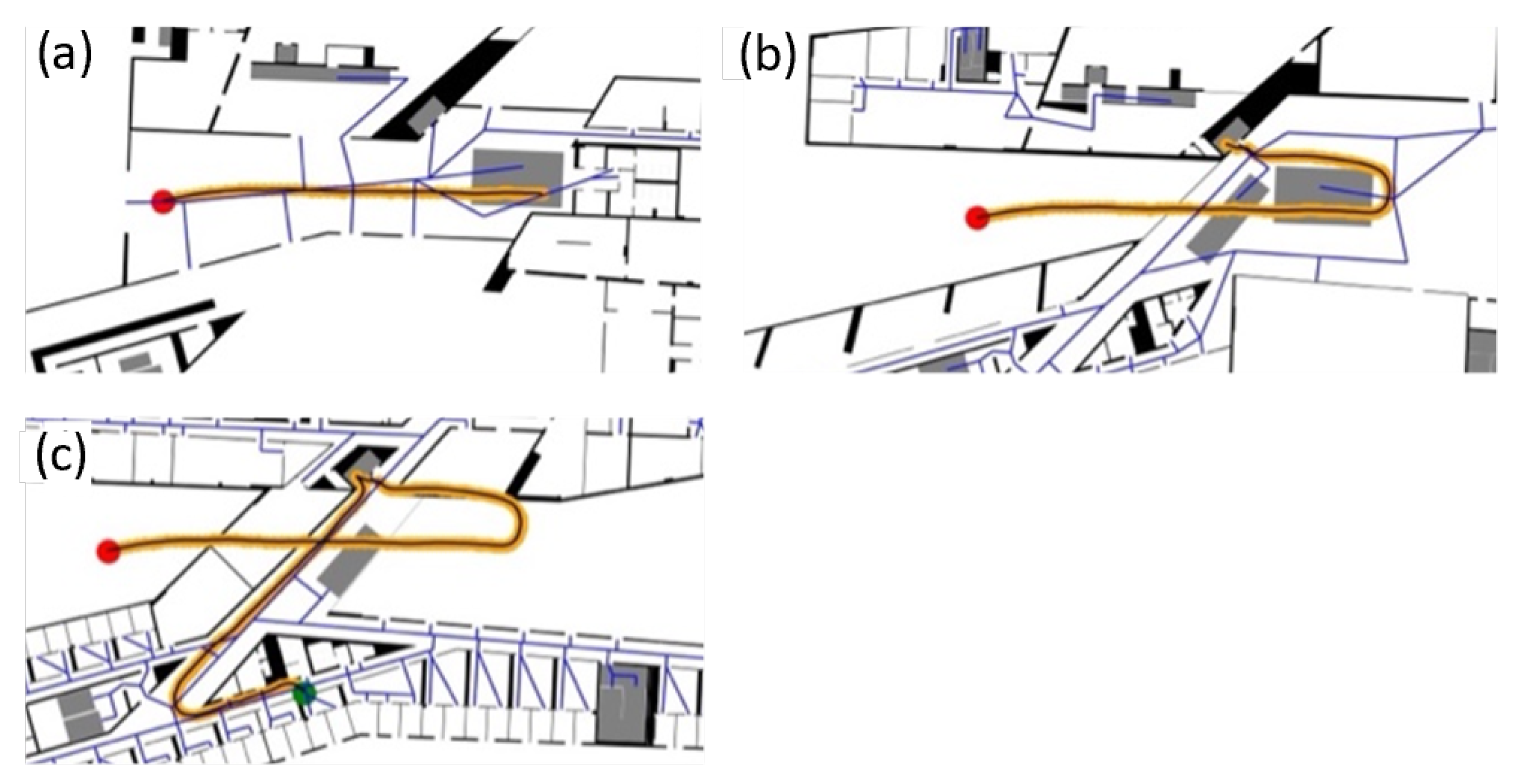 (a)

(b)

(c)