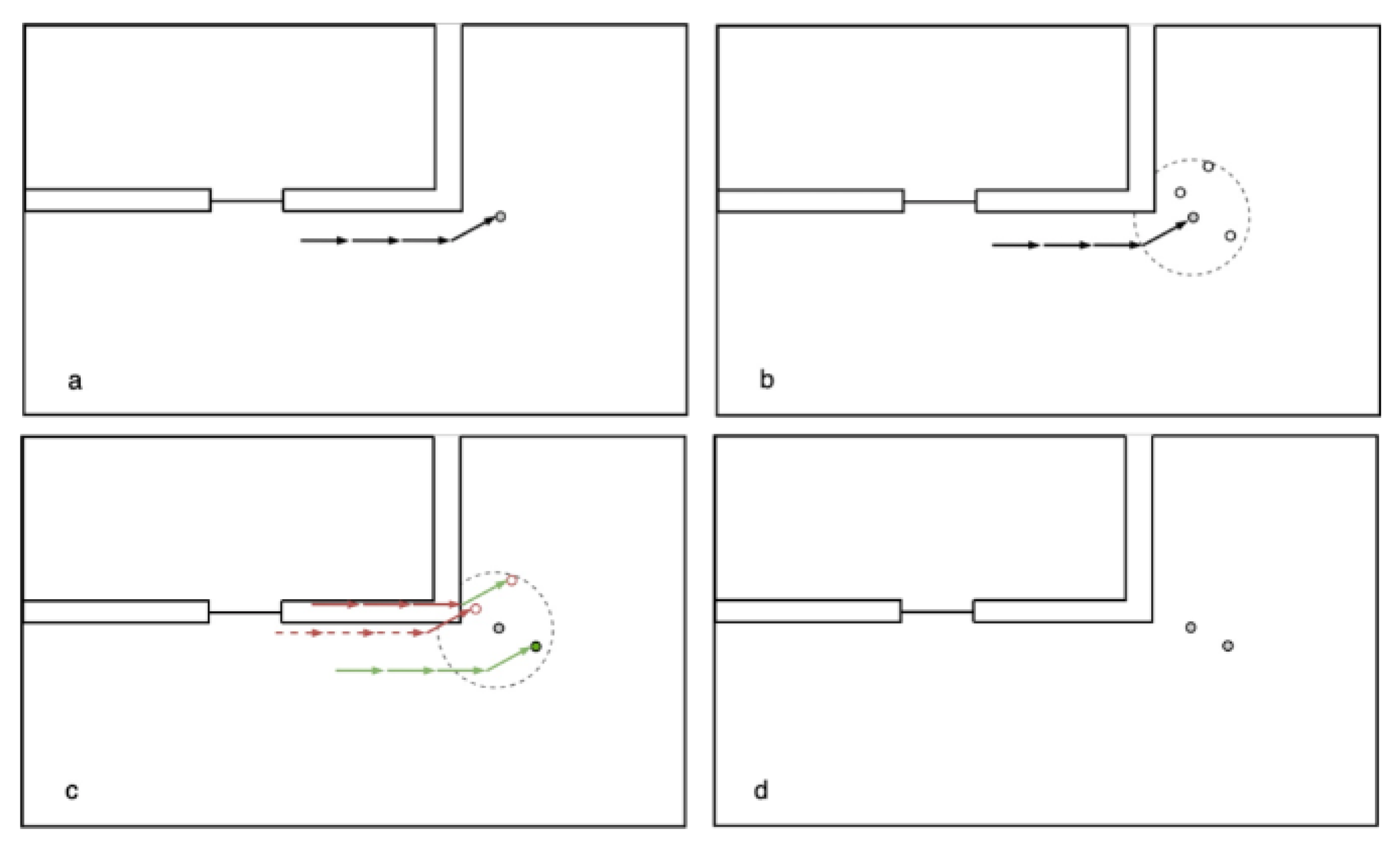 a

b

c

d