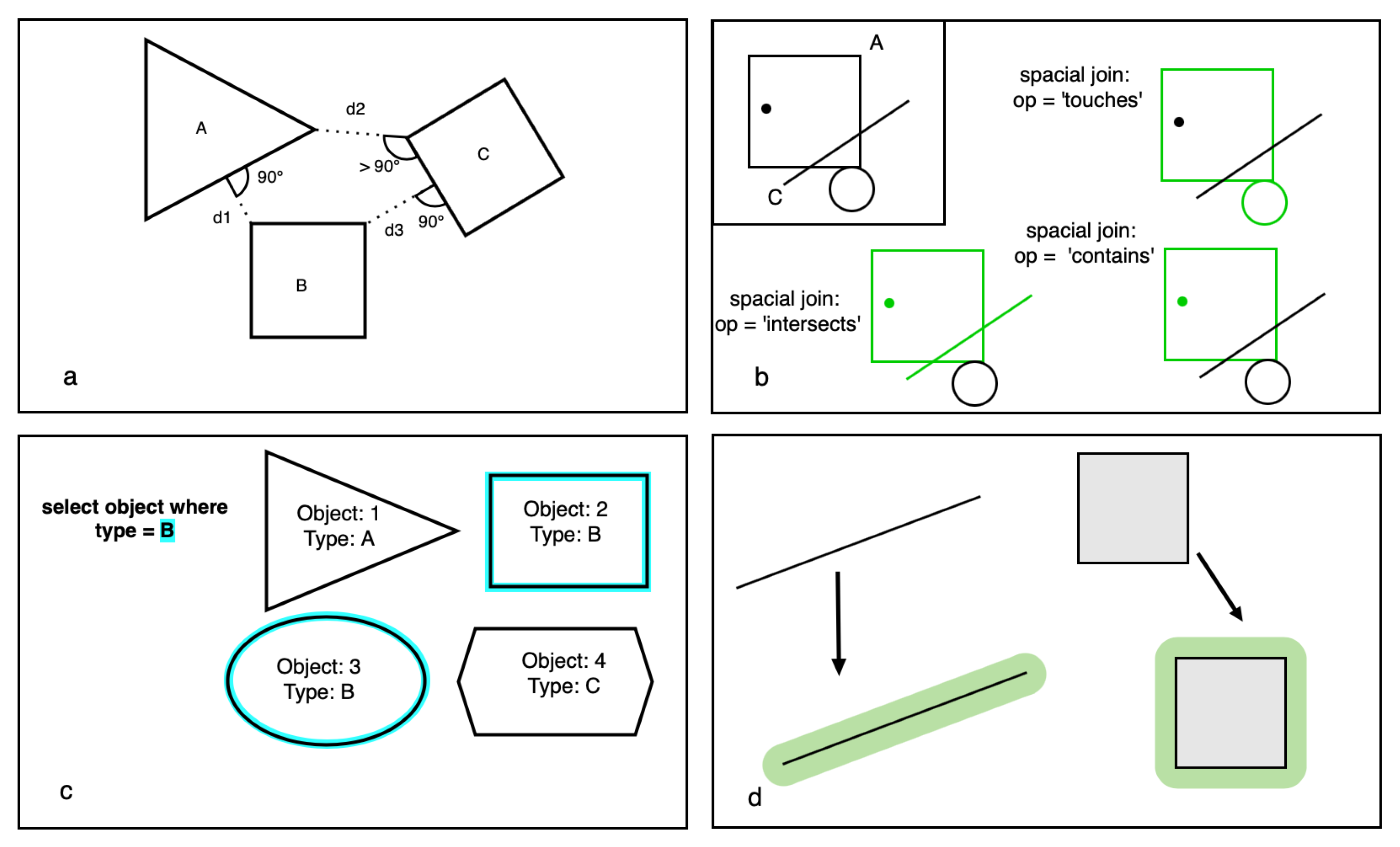 A

d2

C

> 90°

90°

d1

d3

90°

B

a

A

C

spacial join:
op = 'touches'

spacial join:
op = 'contains'

spacial join:
op = 'intersects'

b

select object where
type = B

Object: 1
Type: A

Object: 2
Type: B

Object: 3
Type: B

Object: 4
Type: C

c

d