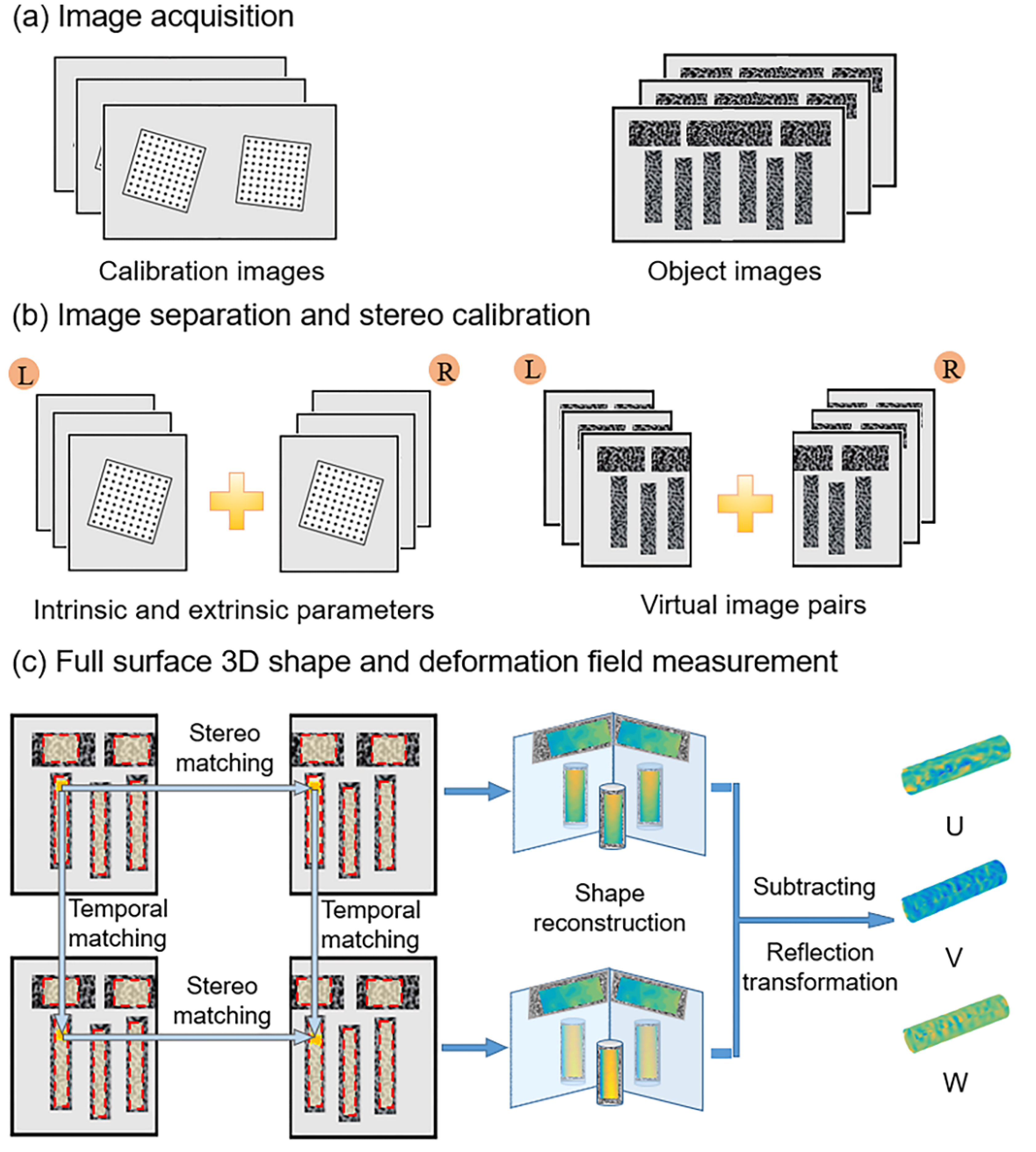 (a) Image acquisition

Calibration images

Object images

(b) Image separation and stereo calibration

L

R

L

R

Intrinsic and extrinsic parameters

Virtual image pairs

(c) Full surface 3D shape and deformation field measurement

Stereo matching

Temporal matching

Temporal matching

Stereo matching

Shape reconstruction

Subtracting

Reflection transformation

U

V

W