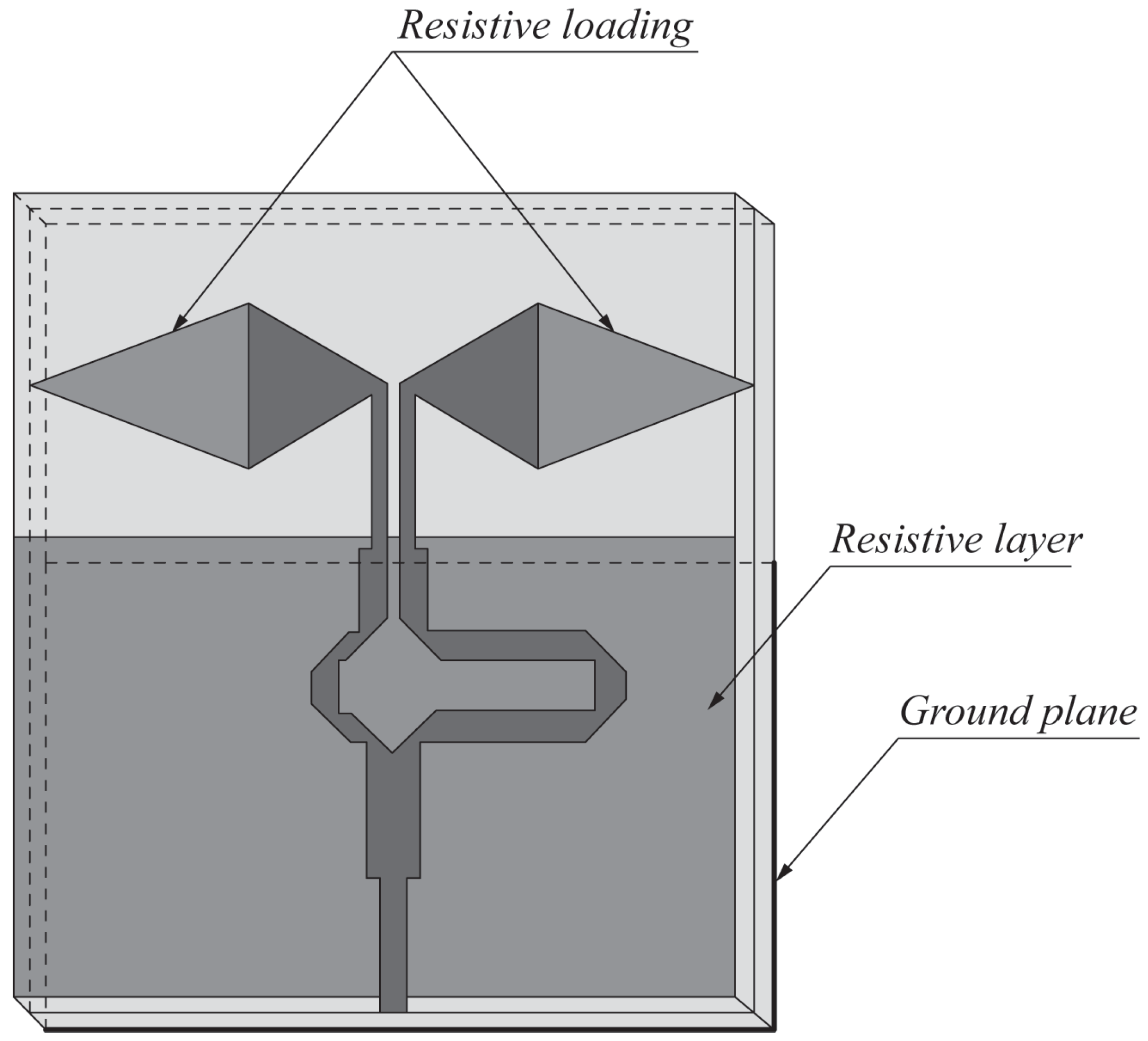 Resistive loading

Resistive layer

Ground plane