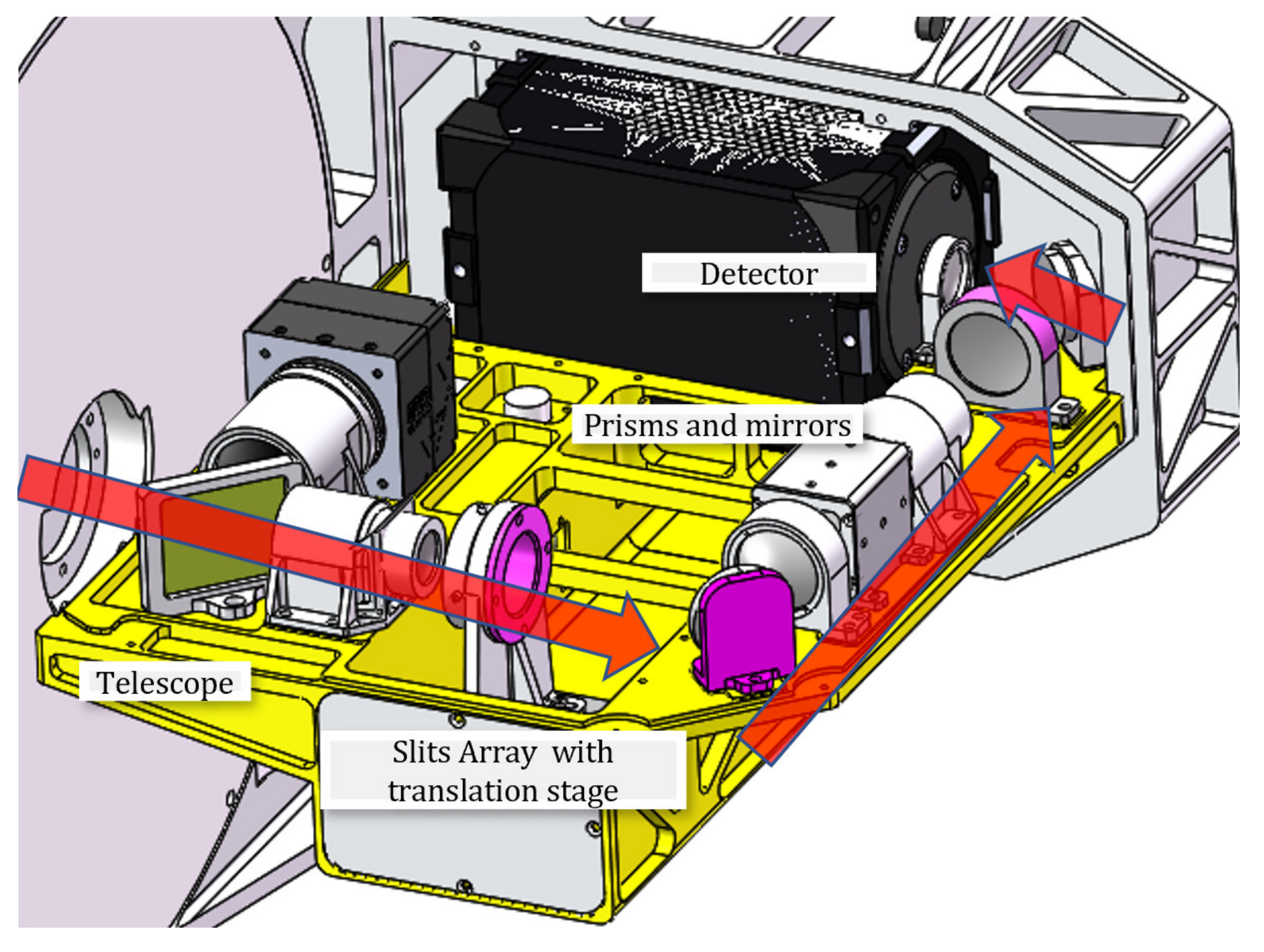 Detector

Prisms and mirrors

Telescope

Slits Array with translation stage