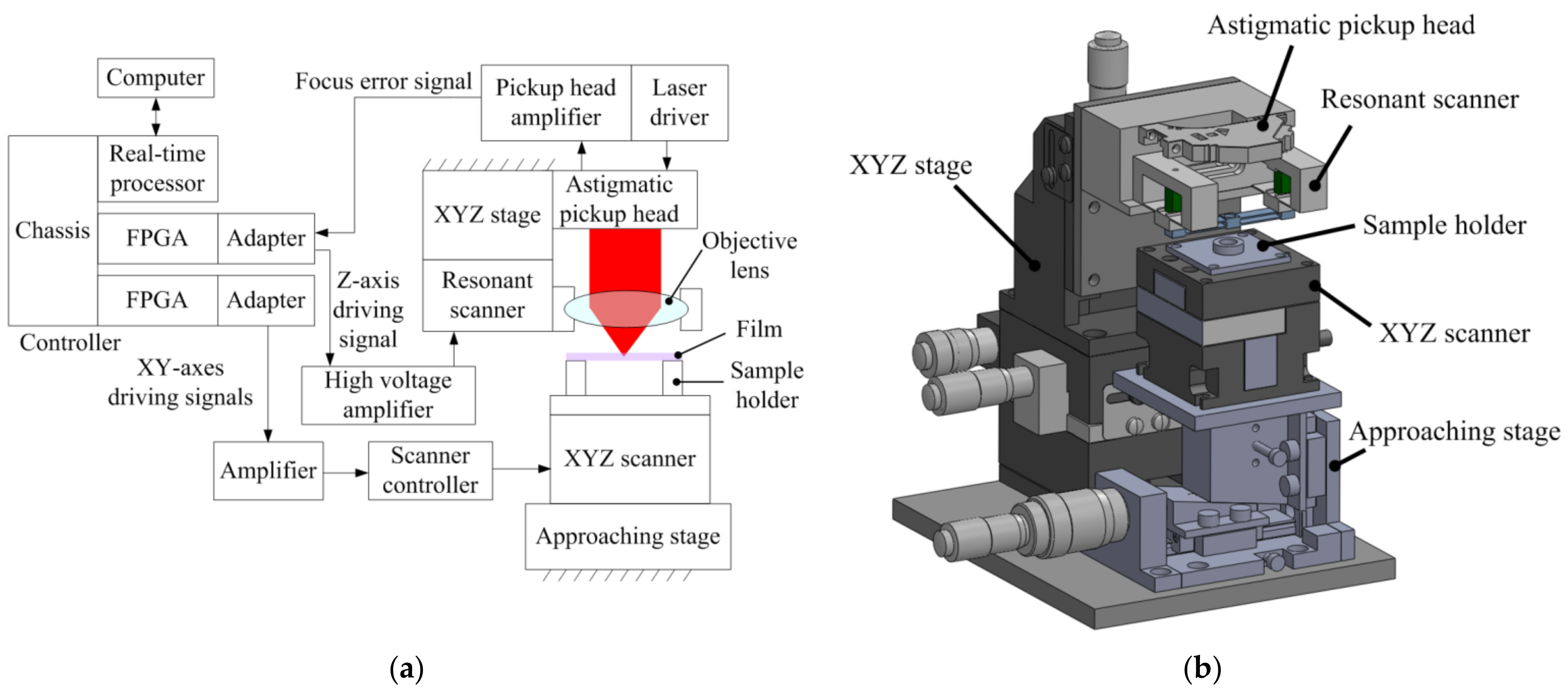 Computer

Real-time processor

Chassis

FPGA

Adapter

FPGA

Adapter

Controller

Focus error signal

Pickup head amplifier

Laser driver

XYZ stage

Astigmatic pickup head

Resonant scanner

Objective lens

Film

Sample holder

Z-axis driving signal

XY-axes driving signals

High voltage amplifier

Amplifier

Scanner controller

XYZ scanner

Approaching stage

(a)

Astigmatic pickup head

Resonant scanner

XYZ stage

Sample holder

XYZ scanner

Approaching stage

(b)