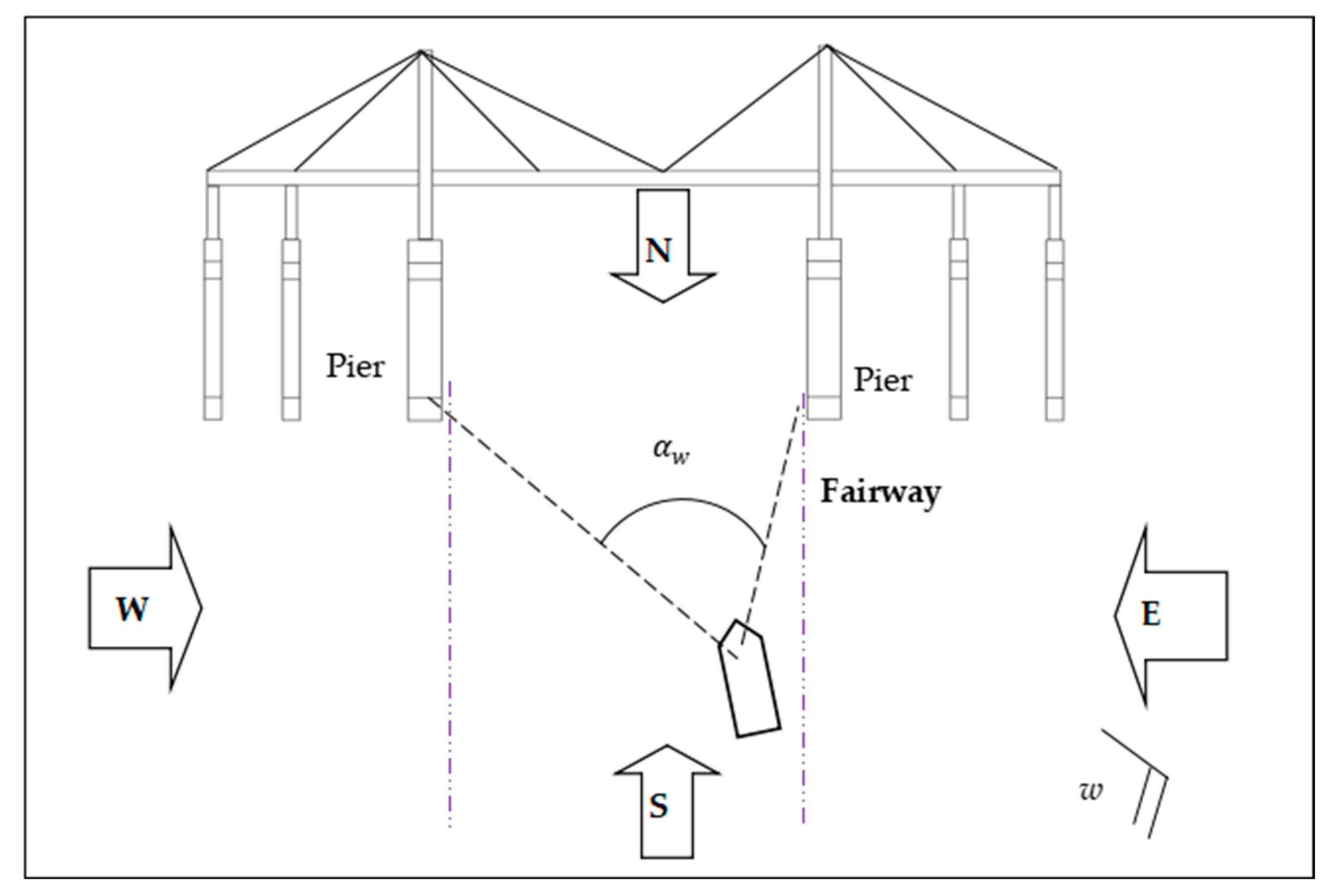 N

Pier

Pier

$\alpha_w$

Fairway

W

E

S

$w$