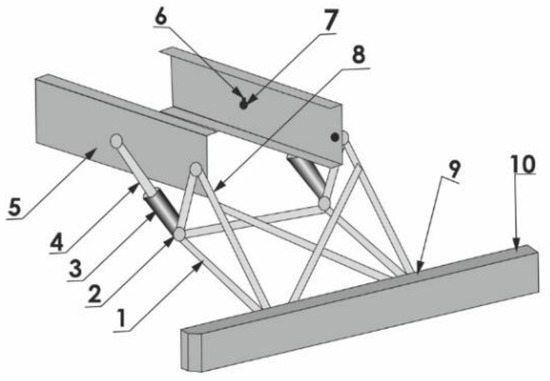 6
7
8
5
4
3
2
1
9
10