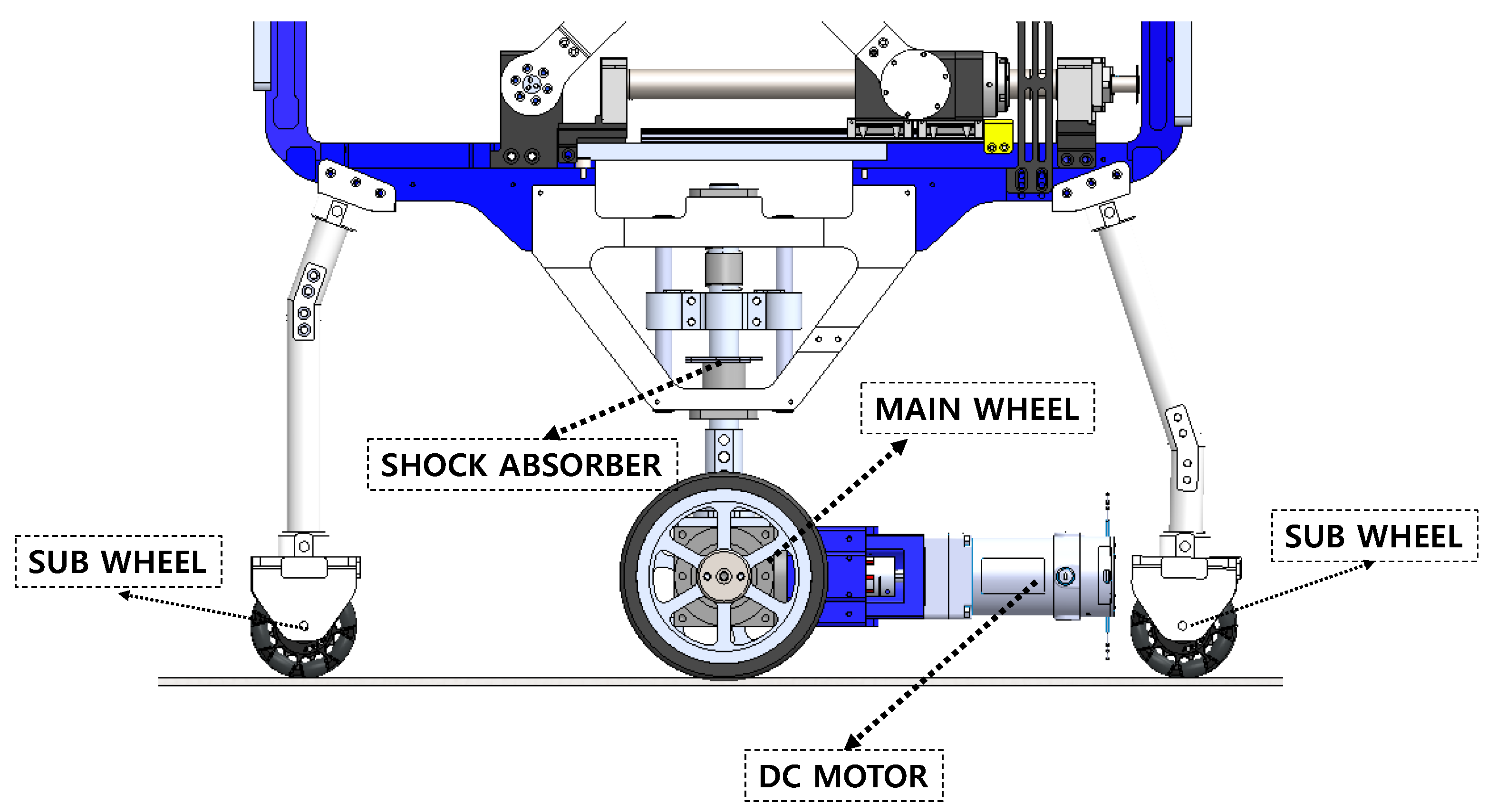 MAIN WHEEL

SHOCK ABSORBER

SUB WHEEL

SUB WHEEL

DC MOTOR