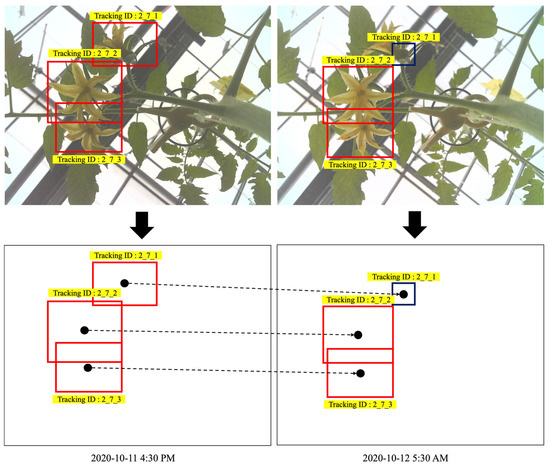 Tracking ID : 2_7_1
Tracking ID : 2_7_2
Tracking ID : 2_7_3

Tracking ID : 2_7_1
Tracking ID : 2_7_2
Tracking ID : 2_7_3

Tracking ID : 2_7_1
Tracking ID : 2_7_2
Tracking ID : 2_7_3

Tracking ID : 2_7_1
Tracking ID : 2_7_2
Tracking ID : 2_7_3

2020-10-11 4:30 PM

2020-10-12 5:30 AM