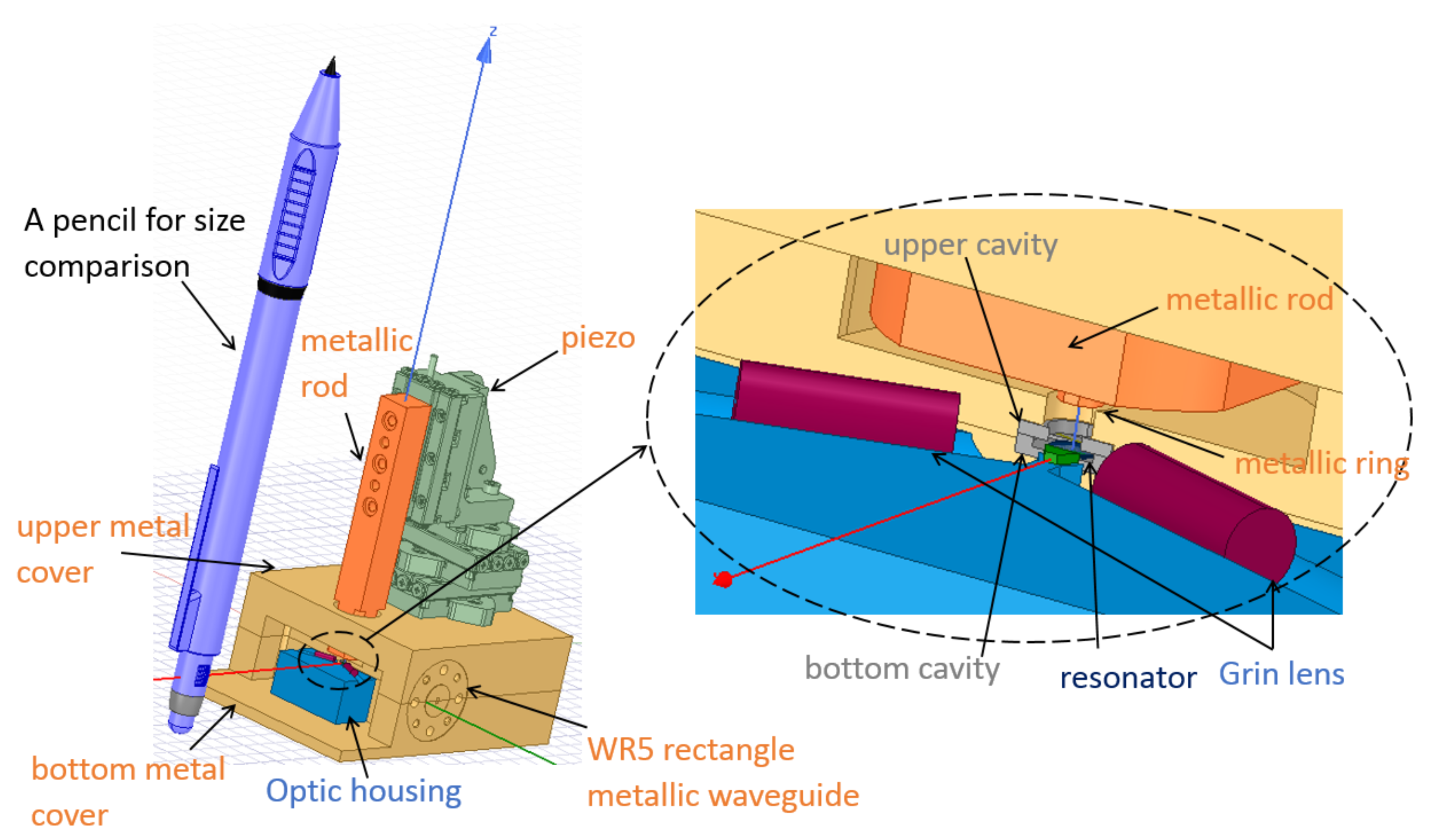 z

A pencil for size comparison

metallic rod

piezo

upper metal cover

bottom metal cover

Optic housing

WR5 rectangle metallic waveguide

upper cavity

metallic rod

metallic ring

bottom cavity

resonator

Grin lens