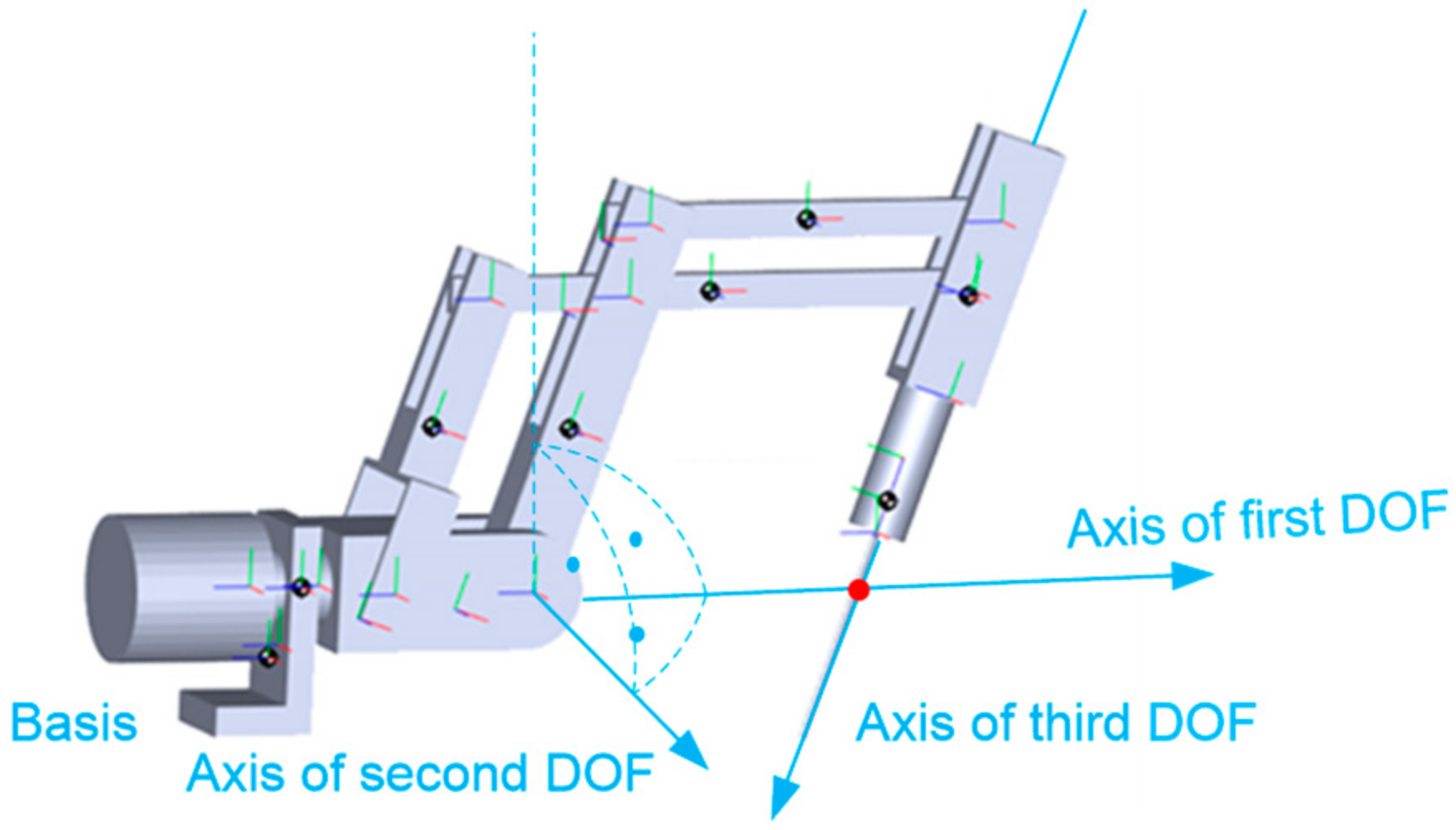 Axis of first DOF

Basis

Axis of third DOF

Axis of second DOF