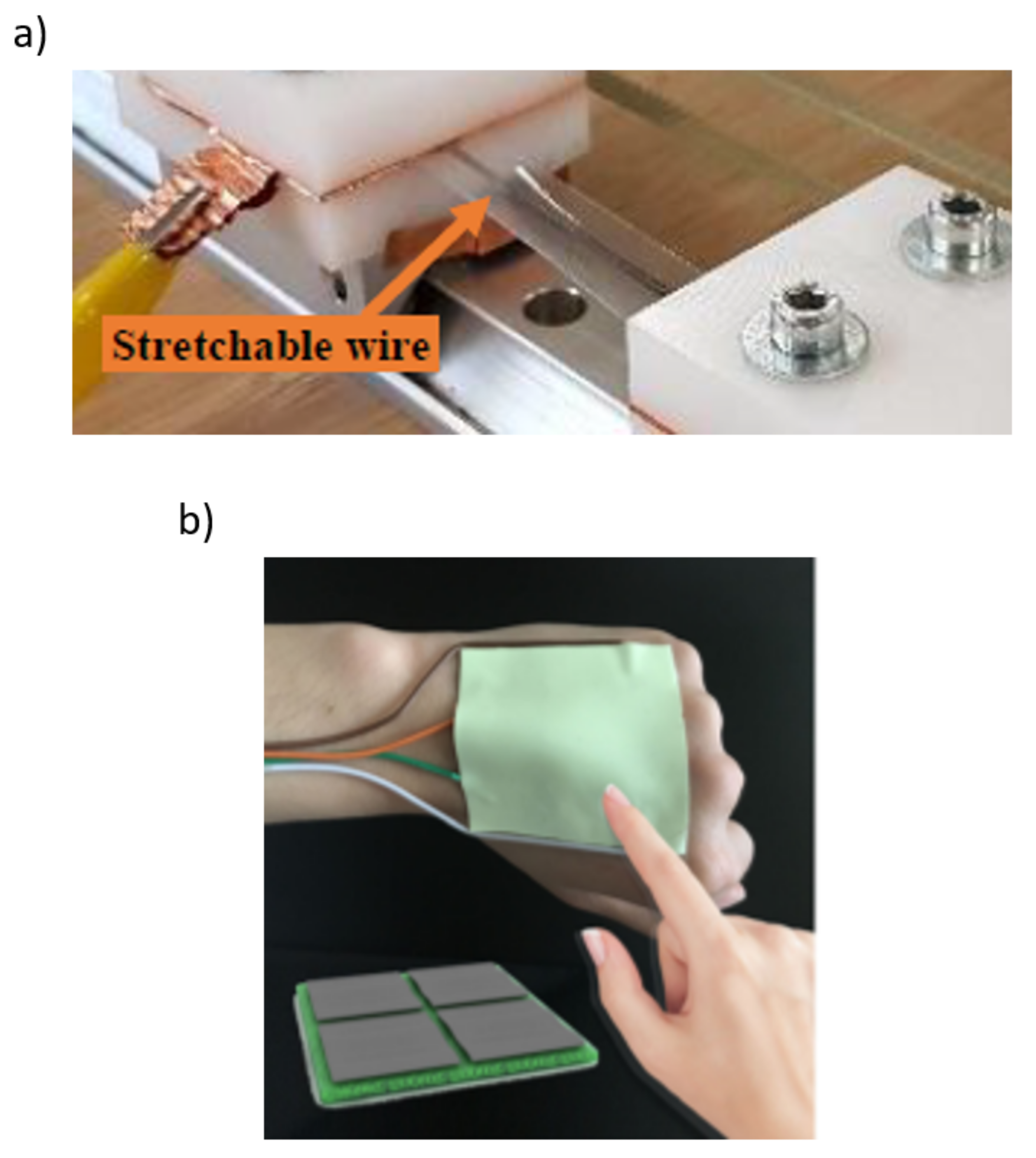 a)

Stretchable wire

b)