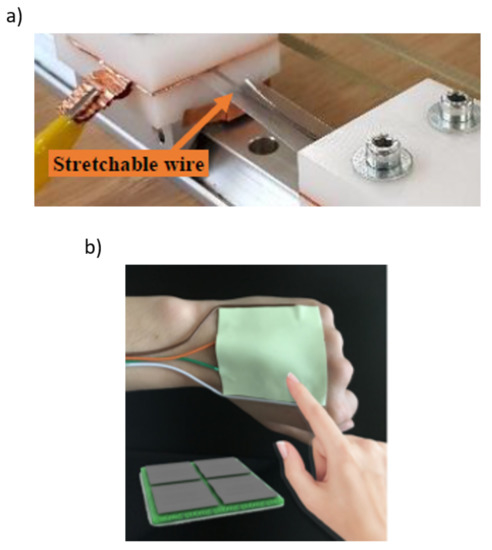 a)

Stretchable wire

b)