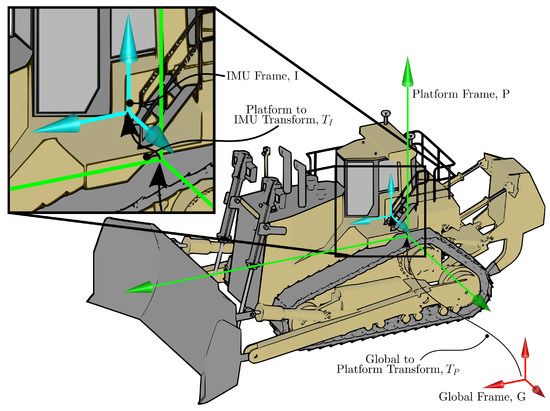 IMU Frame, I

Platform to IMU Transform, $T_I$

Platform Frame, P

Global to Platform Transform, $T_P$

Global Frame, G